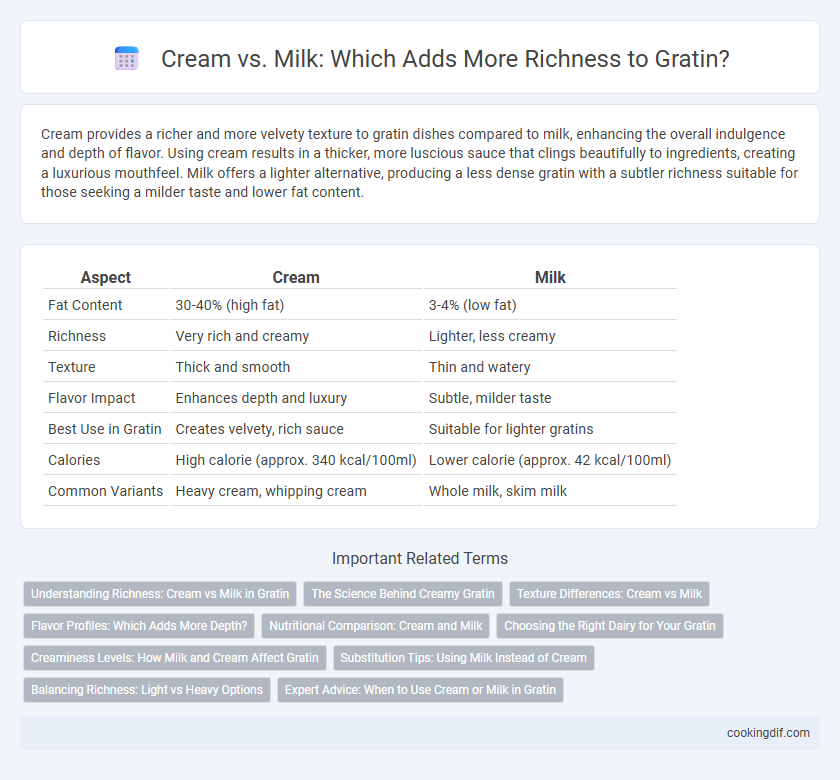 Cream vs. Milk: Which Adds More Richness to Gratin?

Cream provides a richer and more velvety texture to gratin dishes compared to milk, enhancing the overall indulgence and depth of flavor. Using cream results in a thicker, more luscious sauce that clings beautifully to ingredients, creating a luxurious mouthfeel. Milk offers a lighter alternative, producing a less dense gratin with a subtler richness suitable for those seeking a milder taste and lower fat content.

| Aspect | Cream | Milk |
|---|---|---|
| Fat Content | 30-40% (high fat) | 3-4% (low fat) |
| Richness | Very rich and creamy | Lighter, less creamy |
| Texture | Thick and smooth | Thin and watery |
| Flavor Impact | Enhances depth and luxury | Subtle, milder taste |
| Best Use in Gratin | Creates velvety, rich sauce | Suitable for lighter gratins |
| Calories | High calorie (approx. 340 kcal/100ml) | Lower calorie (approx. 42 kcal/100ml) |
| Common Variants | Heavy cream, whipping cream | Whole milk, skim milk |

Important Related Terms

Understanding Richness: Cream vs Milk in Gratin
The Science Behind Creamy Gratin
Texture Differences: Cream vs Milk
Flavor Profiles: Which Adds More Depth?
Nutritional Comparison: Cream and Milk
Choosing the Right Dairy for Your Gratin
Creaminess Levels: How Milk and Cream Affect Gratin
Substitution Tips: Using Milk Instead of Cream
Balancing Richness: Light vs Heavy Options
Expert Advice: When to Use Cream or Milk in Gratin

cookingdif.com