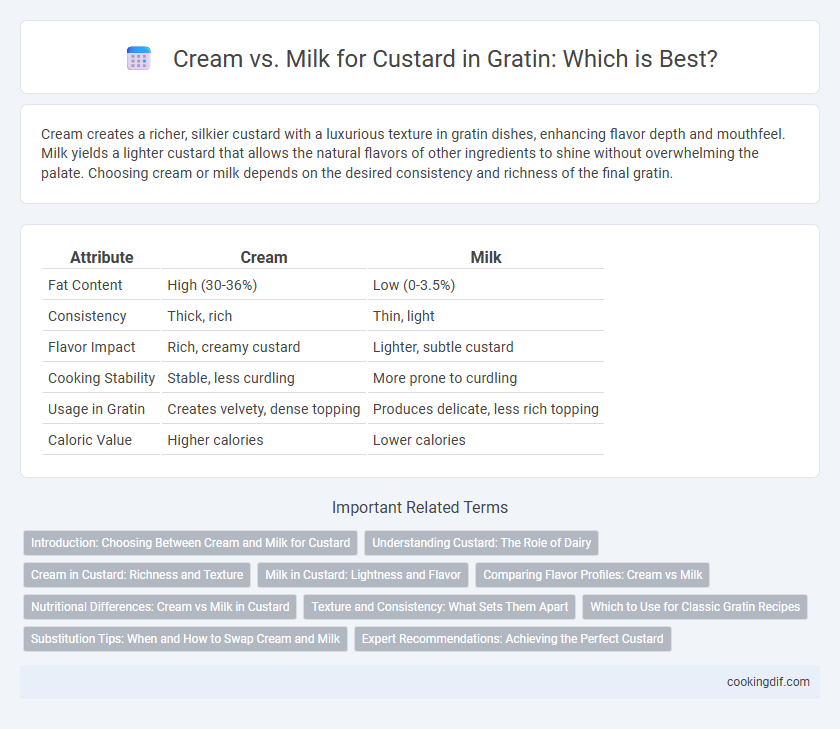 Cream vs. Milk for Custard in Gratin: Which is Best?

Cream creates a richer, silkier custard with a luxurious texture in gratin dishes, enhancing flavor depth and mouthfeel. Milk yields a lighter custard that allows the natural flavors of other ingredients to shine without overwhelming the palate. Choosing cream or milk depends on the desired consistency and richness of the final gratin.

| Attribute | Cream | Milk |
|---|---|---|
| Fat Content | High (30-36%) | Low (0-3.5%) |
| Consistency | Thick, rich | Thin, light |
| Flavor Impact | Rich, creamy custard | Lighter, subtle custard |
| Cooking Stability | Stable, less curdling | More prone to curdling |
| Usage in Gratin | Creates velvety, dense topping | Produces delicate, less rich topping |
| Caloric Value | Higher calories | Lower calories |

Important Related Terms

Introduction: Choosing Between Cream and Milk for Custard

Understanding Custard: The Role of Dairy

Cream in Custard: Richness and Texture

Milk in Custard: Lightness and Flavor

Comparing Flavor Profiles: Cream vs Milk

Nutritional Differences: Cream vs Milk in Custard

Texture and Consistency: What Sets Them Apart

Which to Use for Classic Gratin Recipes

Substitution Tips: When and How to Swap Cream and Milk

Expert Recommendations: Achieving the Perfect Custard

cookingdif.com