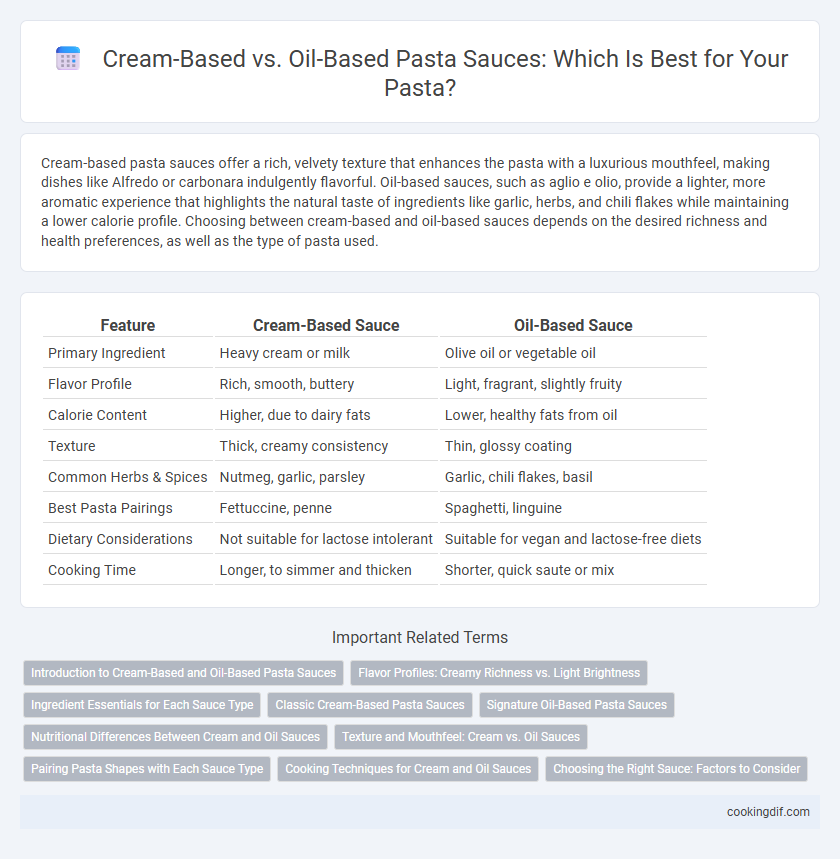 Cream-Based vs. Oil-Based Pasta Sauces: Which Is Best for Your Pasta?

Cream-based pasta sauces offer a rich, velvety texture that enhances the pasta with a luxurious mouthfeel, making dishes like Alfredo or carbonara indulgently flavorful. Oil-based sauces, such as aglio e olio, provide a lighter, more aromatic experience that highlights the natural taste of ingredients like garlic, herbs, and chili flakes while maintaining a lower calorie profile. Choosing between cream-based and oil-based sauces depends on the desired richness and health preferences, as well as the type of pasta used.

| Feature | Cream-Based Sauce | Oil-Based Sauce |
|---|---|---|
| Primary Ingredient | Heavy cream or milk | Olive oil or vegetable oil |
| Flavor Profile | Rich, smooth, buttery | Light, fragrant, slightly fruity |
| Calorie Content | Higher, due to dairy fats | Lower, healthy fats from oil |
| Texture | Thick, creamy consistency | Thin, glossy coating |
| Common Herbs & Spices | Nutmeg, garlic, parsley | Garlic, chili flakes, basil |
| Best Pasta Pairings | Fettuccine, penne | Spaghetti, linguine |
| Dietary Considerations | Not suitable for lactose intolerant | Suitable for vegan and lactose-free diets |
| Cooking Time | Longer, to simmer and thicken | Shorter, quick saute or mix |

Important Related Terms

Introduction to Cream-Based and Oil-Based Pasta Sauces
Flavor Profiles: Creamy Richness vs. Light Brightness
Ingredient Essentials for Each Sauce Type
Classic Cream-Based Pasta Sauces
Signature Oil-Based Pasta Sauces
Nutritional Differences Between Cream and Oil Sauces
Texture and Mouthfeel: Cream vs. Oil Sauces
Pairing Pasta Shapes with Each Sauce Type
Cooking Techniques for Cream and Oil Sauces
Choosing the Right Sauce: Factors to Consider

cookingdif.com