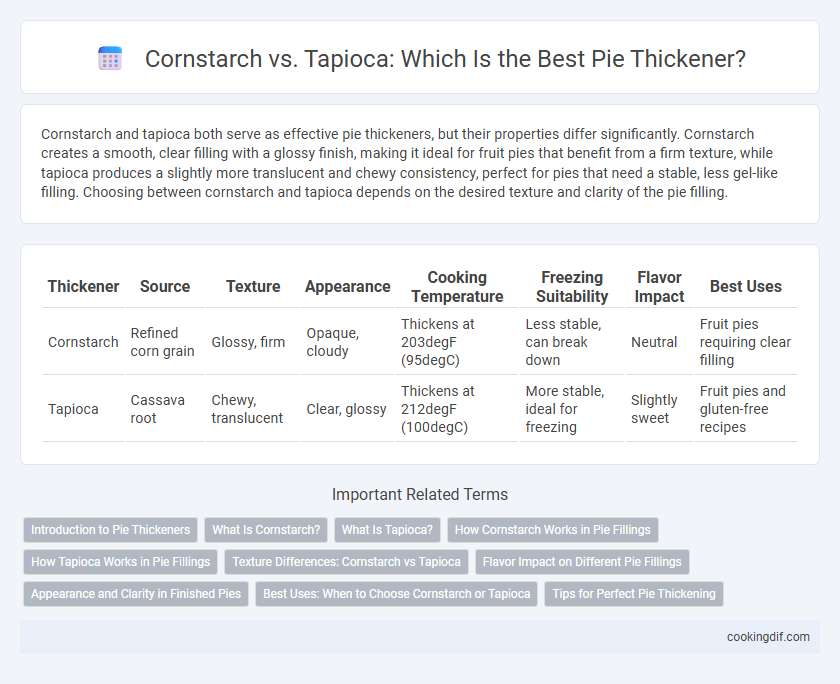 Cornstarch vs. Tapioca: Which Is the Best Pie Thickener?

Cornstarch and tapioca both serve as effective pie thickeners, but their properties differ significantly. Cornstarch creates a smooth, clear filling with a glossy finish, making it ideal for fruit pies that benefit from a firm texture, while tapioca produces a slightly more translucent and chewy consistency, perfect for pies that need a stable, less gel-like filling. Choosing between cornstarch and tapioca depends on the desired texture and clarity of the pie filling.

| Thickener | Source | Texture | Appearance | Cooking Temperature | Freezing Suitability | Flavor Impact | Best Uses |
|---|---|---|---|---|---|---|---|
| Cornstarch | Refined corn grain | Glossy, firm | Opaque, cloudy | Thickens at 203degF (95degC) | Less stable, can break down | Neutral | Fruit pies requiring clear filling |
| Tapioca | Cassava root | Chewy, translucent | Clear, glossy | Thickens at 212degF (100degC) | More stable, ideal for freezing | Slightly sweet | Fruit pies and gluten-free recipes |

Important Related Terms

Introduction to Pie Thickeners
What Is Cornstarch?
What Is Tapioca?
How Cornstarch Works in Pie Fillings
How Tapioca Works in Pie Fillings
Texture Differences: Cornstarch vs Tapioca
Flavor Impact on Different Pie Fillings
Appearance and Clarity in Finished Pies
Best Uses: When to Choose Cornstarch or Tapioca
Tips for Perfect Pie Thickening

cookingdif.com