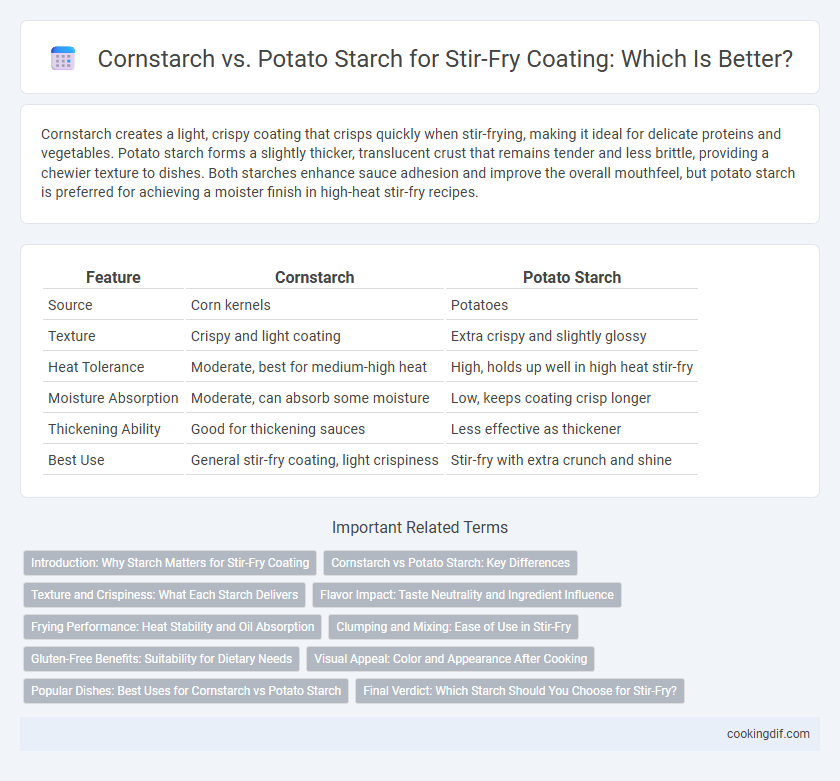 Cornstarch vs. Potato Starch for Stir-Fry Coating: Which Is Better?

Cornstarch creates a light, crispy coating that crisps quickly when stir-frying, making it ideal for delicate proteins and vegetables. Potato starch forms a slightly thicker, translucent crust that remains tender and less brittle, providing a chewier texture to dishes. Both starches enhance sauce adhesion and improve the overall mouthfeel, but potato starch is preferred for achieving a moister finish in high-heat stir-fry recipes.

| Feature | Cornstarch | Potato Starch |
|---|---|---|
| Source | Corn kernels | Potatoes |
| Texture | Crispy and light coating | Extra crispy and slightly glossy |
| Heat Tolerance | Moderate, best for medium-high heat | High, holds up well in high heat stir-fry |
| Moisture Absorption | Moderate, can absorb some moisture | Low, keeps coating crisp longer |
| Thickening Ability | Good for thickening sauces | Less effective as thickener |
| Best Use | General stir-fry coating, light crispiness | Stir-fry with extra crunch and shine |

Important Related Terms

Introduction: Why Starch Matters for Stir-Fry Coating
Cornstarch vs Potato Starch: Key Differences
Texture and Crispiness: What Each Starch Delivers
Flavor Impact: Taste Neutrality and Ingredient Influence
Frying Performance: Heat Stability and Oil Absorption
Clumping and Mixing: Ease of Use in Stir-Fry
Gluten-Free Benefits: Suitability for Dietary Needs
Visual Appeal: Color and Appearance After Cooking
Popular Dishes: Best Uses for Cornstarch vs Potato Starch
Final Verdict: Which Starch Should You Choose for Stir-Fry?

cookingdif.com