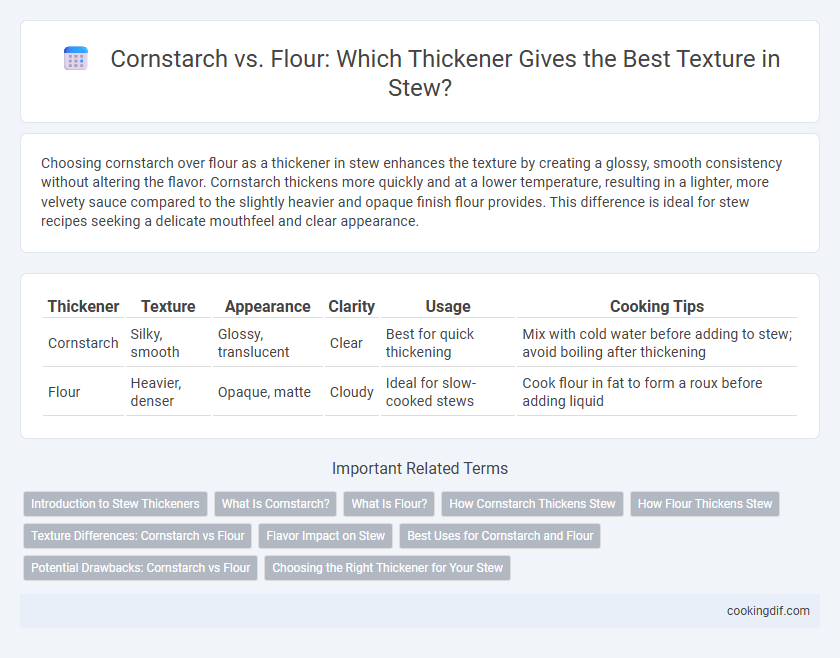 Cornstarch vs. Flour: Which Thickener Gives the Best Texture in Stew?

Choosing cornstarch over flour as a thickener in stew enhances the texture by creating a glossy, smooth consistency without altering the flavor. Cornstarch thickens more quickly and at a lower temperature, resulting in a lighter, more velvety sauce compared to the slightly heavier and opaque finish flour provides. This difference is ideal for stew recipes seeking a delicate mouthfeel and clear appearance.

| Thickener | Texture | Appearance | Clarity | Usage | Cooking Tips |
|---|---|---|---|---|---|
| Cornstarch | Silky, smooth | Glossy, translucent | Clear | Best for quick thickening | Mix with cold water before adding to stew; avoid boiling after thickening |
| Flour | Heavier, denser | Opaque, matte | Cloudy | Ideal for slow-cooked stews | Cook flour in fat to form a roux before adding liquid |

Important Related Terms

Introduction to Stew Thickeners
What Is Cornstarch?
What Is Flour?
How Cornstarch Thickens Stew
How Flour Thickens Stew
Texture Differences: Cornstarch vs Flour
Flavor Impact on Stew
Best Uses for Cornstarch and Flour
Potential Drawbacks: Cornstarch vs Flour
Choosing the Right Thickener for Your Stew

cookingdif.com