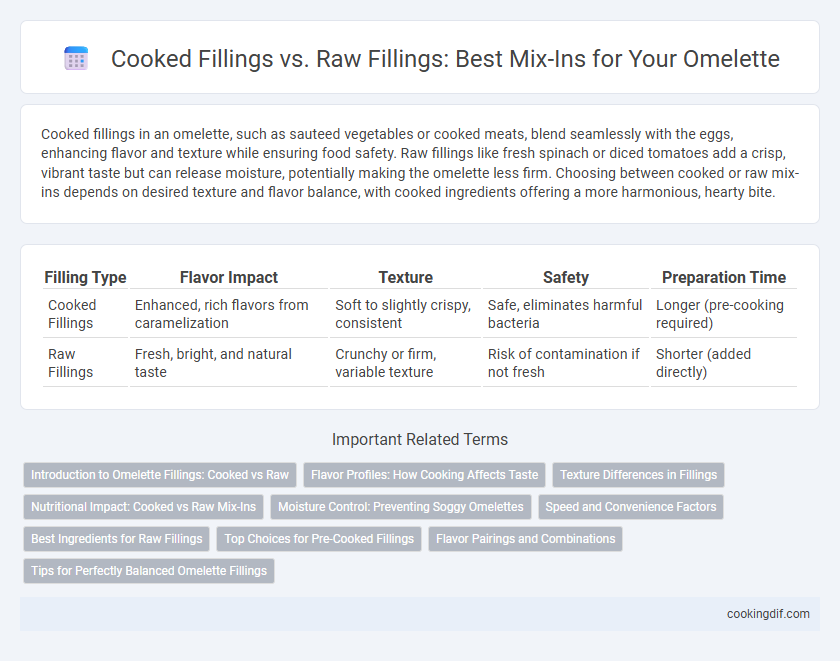 Cooked Fillings vs. Raw Fillings: Best Mix-Ins for Your Omelette

Cooked fillings in an omelette, such as sauteed vegetables or cooked meats, blend seamlessly with the eggs, enhancing flavor and texture while ensuring food safety. Raw fillings like fresh spinach or diced tomatoes add a crisp, vibrant taste but can release moisture, potentially making the omelette less firm. Choosing between cooked or raw mix-ins depends on desired texture and flavor balance, with cooked ingredients offering a more harmonious, hearty bite.

| Filling Type | Flavor Impact | Texture | Safety | Preparation Time |
|---|---|---|---|---|
| Cooked Fillings | Enhanced, rich flavors from caramelization | Soft to slightly crispy, consistent | Safe, eliminates harmful bacteria | Longer (pre-cooking required) |
| Raw Fillings | Fresh, bright, and natural taste | Crunchy or firm, variable texture | Risk of contamination if not fresh | Shorter (added directly) |

Important Related Terms

Introduction to Omelette Fillings: Cooked vs Raw
Flavor Profiles: How Cooking Affects Taste
Texture Differences in Fillings
Nutritional Impact: Cooked vs Raw Mix-Ins
Moisture Control: Preventing Soggy Omelettes
Speed and Convenience Factors
Best Ingredients for Raw Fillings
Top Choices for Pre-Cooked Fillings
Flavor Pairings and Combinations
Tips for Perfectly Balanced Omelette Fillings

cookingdif.com