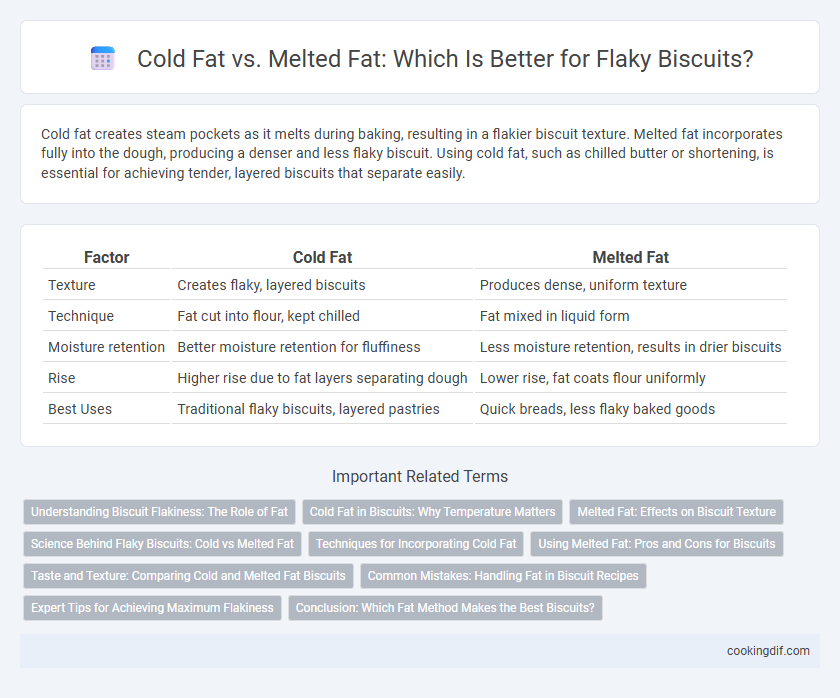 Cold Fat vs. Melted Fat: Which Is Better for Flaky Biscuits?

Cold fat creates steam pockets as it melts during baking, resulting in a flakier biscuit texture. Melted fat incorporates fully into the dough, producing a denser and less flaky biscuit. Using cold fat, such as chilled butter or shortening, is essential for achieving tender, layered biscuits that separate easily.

| Factor | Cold Fat | Melted Fat |
|---|---|---|
| Texture | Creates flaky, layered biscuits | Produces dense, uniform texture |
| Technique | Fat cut into flour, kept chilled | Fat mixed in liquid form |
| Moisture retention | Better moisture retention for fluffiness | Less moisture retention, results in drier biscuits |
| Rise | Higher rise due to fat layers separating dough | Lower rise, fat coats flour uniformly |
| Best Uses | Traditional flaky biscuits, layered pastries | Quick breads, less flaky baked goods |

Important Related Terms

Understanding Biscuit Flakiness: The Role of Fat
Cold Fat in Biscuits: Why Temperature Matters
Melted Fat: Effects on Biscuit Texture
Science Behind Flaky Biscuits: Cold vs Melted Fat
Techniques for Incorporating Cold Fat
Using Melted Fat: Pros and Cons for Biscuits
Taste and Texture: Comparing Cold and Melted Fat Biscuits
Common Mistakes: Handling Fat in Biscuit Recipes
Expert Tips for Achieving Maximum Flakiness
Conclusion: Which Fat Method Makes the Best Biscuits?

cookingdif.com