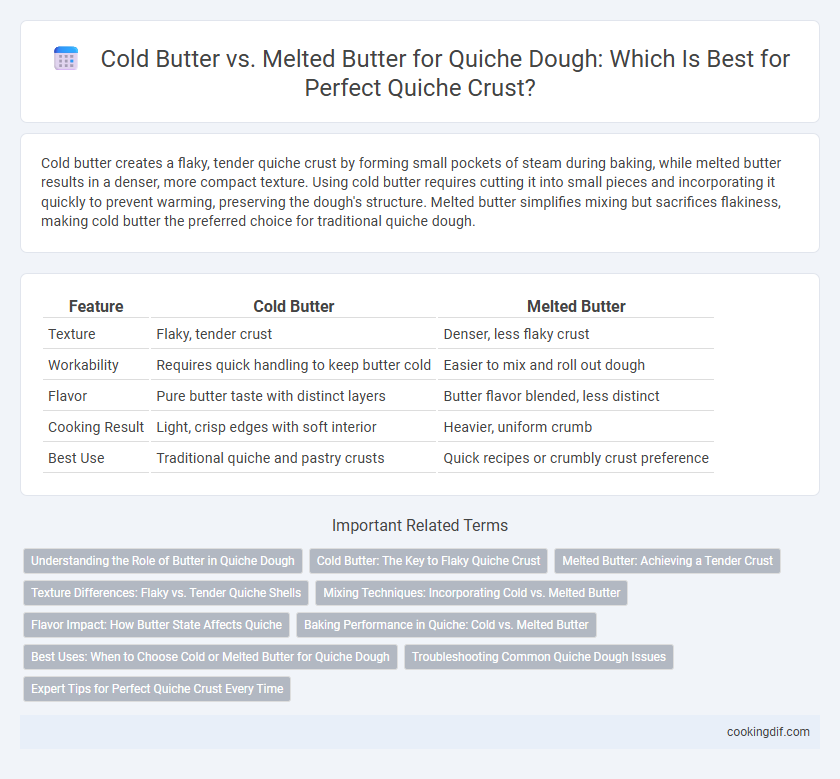 Cold Butter vs. Melted Butter for Quiche Dough: Which Is Best for Perfect Quiche Crust?

Cold butter creates a flaky, tender quiche crust by forming small pockets of steam during baking, while melted butter results in a denser, more compact texture. Using cold butter requires cutting it into small pieces and incorporating it quickly to prevent warming, preserving the dough's structure. Melted butter simplifies mixing but sacrifices flakiness, making cold butter the preferred choice for traditional quiche dough.

| Feature | Cold Butter | Melted Butter |
|---|---|---|
| Texture | Flaky, tender crust | Denser, less flaky crust |
| Workability | Requires quick handling to keep butter cold | Easier to mix and roll out dough |
| Flavor | Pure butter taste with distinct layers | Butter flavor blended, less distinct |
| Cooking Result | Light, crisp edges with soft interior | Heavier, uniform crumb |
| Best Use | Traditional quiche and pastry crusts | Quick recipes or crumbly crust preference |

Important Related Terms

Understanding the Role of Butter in Quiche Dough

Cold Butter: The Key to Flaky Quiche Crust

Melted Butter: Achieving a Tender Crust

Texture Differences: Flaky vs. Tender Quiche Shells

Mixing Techniques: Incorporating Cold vs. Melted Butter

Flavor Impact: How Butter State Affects Quiche

Baking Performance in Quiche: Cold vs. Melted Butter

Best Uses: When to Choose Cold or Melted Butter for Quiche Dough

Troubleshooting Common Quiche Dough Issues

Expert Tips for Perfect Quiche Crust Every Time

cookingdif.com