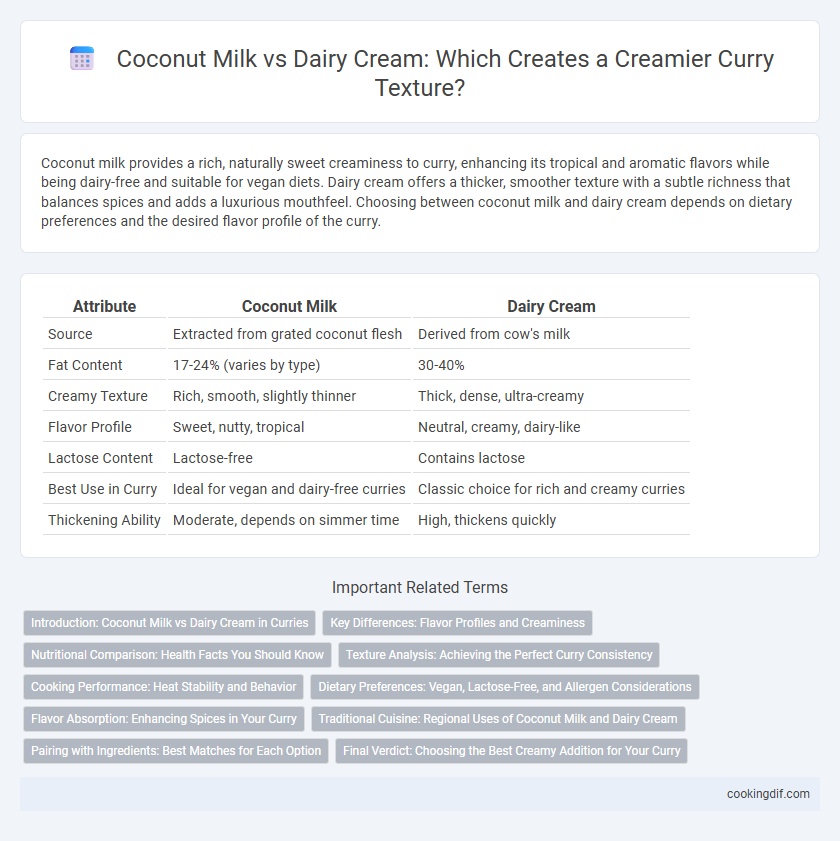 Coconut Milk vs Dairy Cream: Which Creates a Creamier Curry Texture?

Coconut milk provides a rich, naturally sweet creaminess to curry, enhancing its tropical and aromatic flavors while being dairy-free and suitable for vegan diets. Dairy cream offers a thicker, smoother texture with a subtle richness that balances spices and adds a luxurious mouthfeel. Choosing between coconut milk and dairy cream depends on dietary preferences and the desired flavor profile of the curry.

| Attribute | Coconut Milk | Dairy Cream |
|---|---|---|
| Source | Extracted from grated coconut flesh | Derived from cow's milk |
| Fat Content | 17-24% (varies by type) | 30-40% |
| Creamy Texture | Rich, smooth, slightly thinner | Thick, dense, ultra-creamy |
| Flavor Profile | Sweet, nutty, tropical | Neutral, creamy, dairy-like |
| Lactose Content | Lactose-free | Contains lactose |
| Best Use in Curry | Ideal for vegan and dairy-free curries | Classic choice for rich and creamy curries |
| Thickening Ability | Moderate, depends on simmer time | High, thickens quickly |

Important Related Terms

Introduction: Coconut Milk vs Dairy Cream in Curries
Key Differences: Flavor Profiles and Creaminess
Nutritional Comparison: Health Facts You Should Know
Texture Analysis: Achieving the Perfect Curry Consistency
Cooking Performance: Heat Stability and Behavior
Dietary Preferences: Vegan, Lactose-Free, and Allergen Considerations
Flavor Absorption: Enhancing Spices in Your Curry
Traditional Cuisine: Regional Uses of Coconut Milk and Dairy Cream
Pairing with Ingredients: Best Matches for Each Option
Final Verdict: Choosing the Best Creamy Addition for Your Curry

cookingdif.com