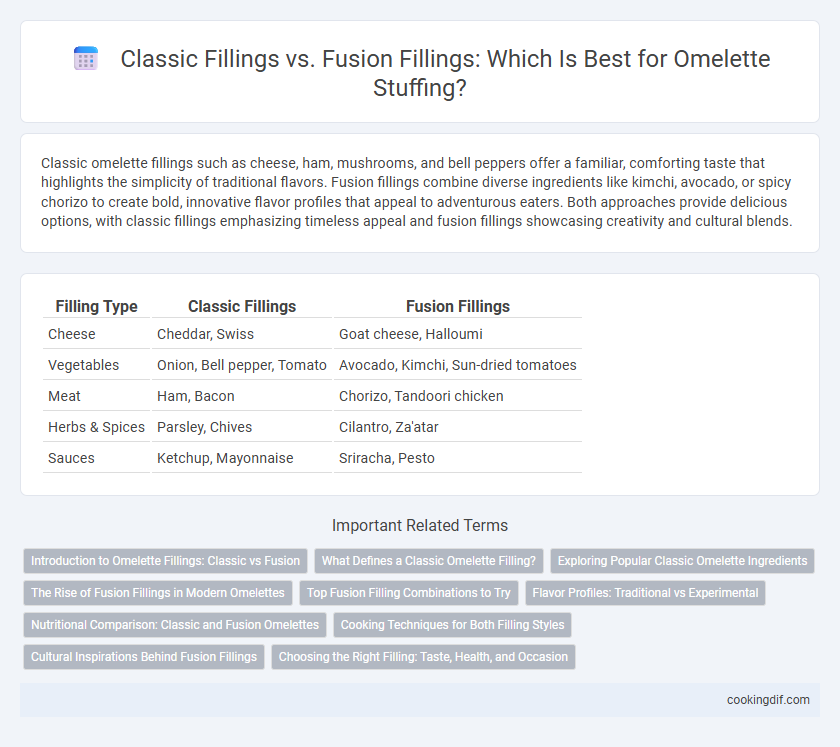 Classic Fillings vs. Fusion Fillings: Which Is Best for Omelette Stuffing?

Classic omelette fillings such as cheese, ham, mushrooms, and bell peppers offer a familiar, comforting taste that highlights the simplicity of traditional flavors. Fusion fillings combine diverse ingredients like kimchi, avocado, or spicy chorizo to create bold, innovative flavor profiles that appeal to adventurous eaters. Both approaches provide delicious options, with classic fillings emphasizing timeless appeal and fusion fillings showcasing creativity and cultural blends.

| Filling Type | Classic Fillings | Fusion Fillings |
|---|---|---|
| Cheese | Cheddar, Swiss | Goat cheese, Halloumi |
| Vegetables | Onion, Bell pepper, Tomato | Avocado, Kimchi, Sun-dried tomatoes |
| Meat | Ham, Bacon | Chorizo, Tandoori chicken |
| Herbs & Spices | Parsley, Chives | Cilantro, Za'atar |
| Sauces | Ketchup, Mayonnaise | Sriracha, Pesto |

Important Related Terms

Introduction to Omelette Fillings: Classic vs Fusion
What Defines a Classic Omelette Filling?
Exploring Popular Classic Omelette Ingredients
The Rise of Fusion Fillings in Modern Omelettes
Top Fusion Filling Combinations to Try
Flavor Profiles: Traditional vs Experimental
Nutritional Comparison: Classic and Fusion Omelettes
Cooking Techniques for Both Filling Styles
Cultural Inspirations Behind Fusion Fillings
Choosing the Right Filling: Taste, Health, and Occasion

cookingdif.com