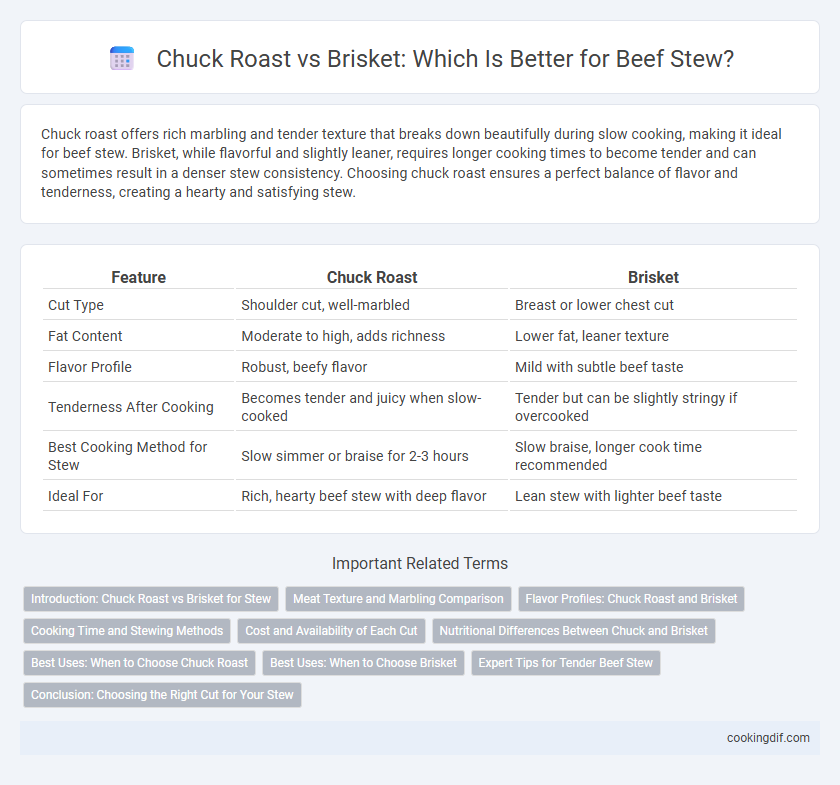 Chuck Roast vs Brisket: Which Is Better for Beef Stew?

Chuck roast offers rich marbling and tender texture that breaks down beautifully during slow cooking, making it ideal for beef stew. Brisket, while flavorful and slightly leaner, requires longer cooking times to become tender and can sometimes result in a denser stew consistency. Choosing chuck roast ensures a perfect balance of flavor and tenderness, creating a hearty and satisfying stew.

| Feature | Chuck Roast | Brisket |
|---|---|---|
| Cut Type | Shoulder cut, well-marbled | Breast or lower chest cut |
| Fat Content | Moderate to high, adds richness | Lower fat, leaner texture |
| Flavor Profile | Robust, beefy flavor | Mild with subtle beef taste |
| Tenderness After Cooking | Becomes tender and juicy when slow-cooked | Tender but can be slightly stringy if overcooked |
| Best Cooking Method for Stew | Slow simmer or braise for 2-3 hours | Slow braise, longer cook time recommended |
| Ideal For | Rich, hearty beef stew with deep flavor | Lean stew with lighter beef taste |

Important Related Terms

Introduction: Chuck Roast vs Brisket for Stew
Meat Texture and Marbling Comparison
Flavor Profiles: Chuck Roast and Brisket
Cooking Time and Stewing Methods
Cost and Availability of Each Cut
Nutritional Differences Between Chuck and Brisket
Best Uses: When to Choose Chuck Roast
Best Uses: When to Choose Brisket
Expert Tips for Tender Beef Stew
Conclusion: Choosing the Right Cut for Your Stew

cookingdif.com