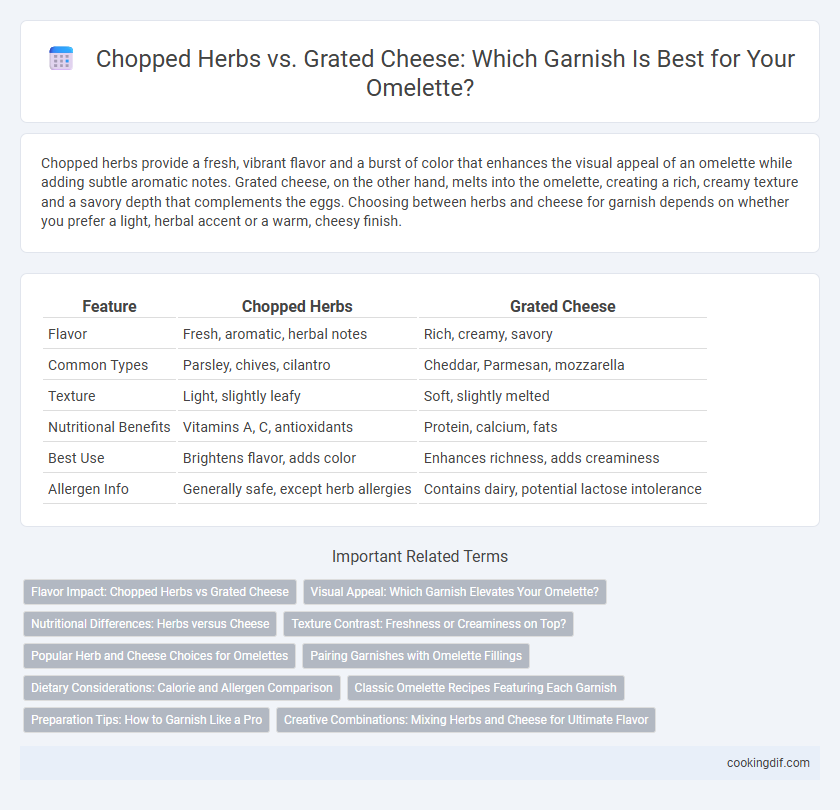 Chopped Herbs vs. Grated Cheese: Which Garnish Is Best for Your Omelette?

Chopped herbs provide a fresh, vibrant flavor and a burst of color that enhances the visual appeal of an omelette while adding subtle aromatic notes. Grated cheese, on the other hand, melts into the omelette, creating a rich, creamy texture and a savory depth that complements the eggs. Choosing between herbs and cheese for garnish depends on whether you prefer a light, herbal accent or a warm, cheesy finish.

| Feature | Chopped Herbs | Grated Cheese |
|---|---|---|
| Flavor | Fresh, aromatic, herbal notes | Rich, creamy, savory |
| Common Types | Parsley, chives, cilantro | Cheddar, Parmesan, mozzarella |
| Texture | Light, slightly leafy | Soft, slightly melted |
| Nutritional Benefits | Vitamins A, C, antioxidants | Protein, calcium, fats |
| Best Use | Brightens flavor, adds color | Enhances richness, adds creaminess |
| Allergen Info | Generally safe, except herb allergies | Contains dairy, potential lactose intolerance |

Important Related Terms

Flavor Impact: Chopped Herbs vs Grated Cheese
Visual Appeal: Which Garnish Elevates Your Omelette?
Nutritional Differences: Herbs versus Cheese
Texture Contrast: Freshness or Creaminess on Top?
Popular Herb and Cheese Choices for Omelettes
Pairing Garnishes with Omelette Fillings
Dietary Considerations: Calorie and Allergen Comparison
Classic Omelette Recipes Featuring Each Garnish
Preparation Tips: How to Garnish Like a Pro
Creative Combinations: Mixing Herbs and Cheese for Ultimate Flavor

cookingdif.com