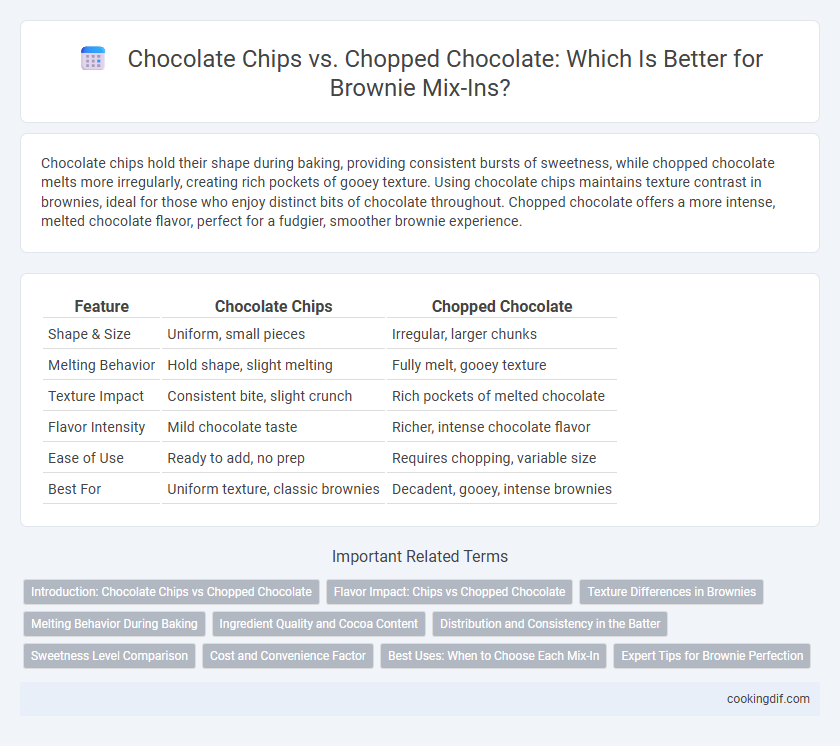 Chocolate Chips vs. Chopped Chocolate: Which Is Better for Brownie Mix-Ins?

Chocolate chips hold their shape during baking, providing consistent bursts of sweetness, while chopped chocolate melts more irregularly, creating rich pockets of gooey texture. Using chocolate chips maintains texture contrast in brownies, ideal for those who enjoy distinct bits of chocolate throughout. Chopped chocolate offers a more intense, melted chocolate flavor, perfect for a fudgier, smoother brownie experience.

| Feature | Chocolate Chips | Chopped Chocolate |
|---|---|---|
| Shape & Size | Uniform, small pieces | Irregular, larger chunks |
| Melting Behavior | Hold shape, slight melting | Fully melt, gooey texture |
| Texture Impact | Consistent bite, slight crunch | Rich pockets of melted chocolate |
| Flavor Intensity | Mild chocolate taste | Richer, intense chocolate flavor |
| Ease of Use | Ready to add, no prep | Requires chopping, variable size |
| Best For | Uniform texture, classic brownies | Decadent, gooey, intense brownies |

Important Related Terms

Introduction: Chocolate Chips vs Chopped Chocolate
Flavor Impact: Chips vs Chopped Chocolate
Texture Differences in Brownies
Melting Behavior During Baking
Ingredient Quality and Cocoa Content
Distribution and Consistency in the Batter
Sweetness Level Comparison
Cost and Convenience Factor
Best Uses: When to Choose Each Mix-In
Expert Tips for Brownie Perfection

cookingdif.com