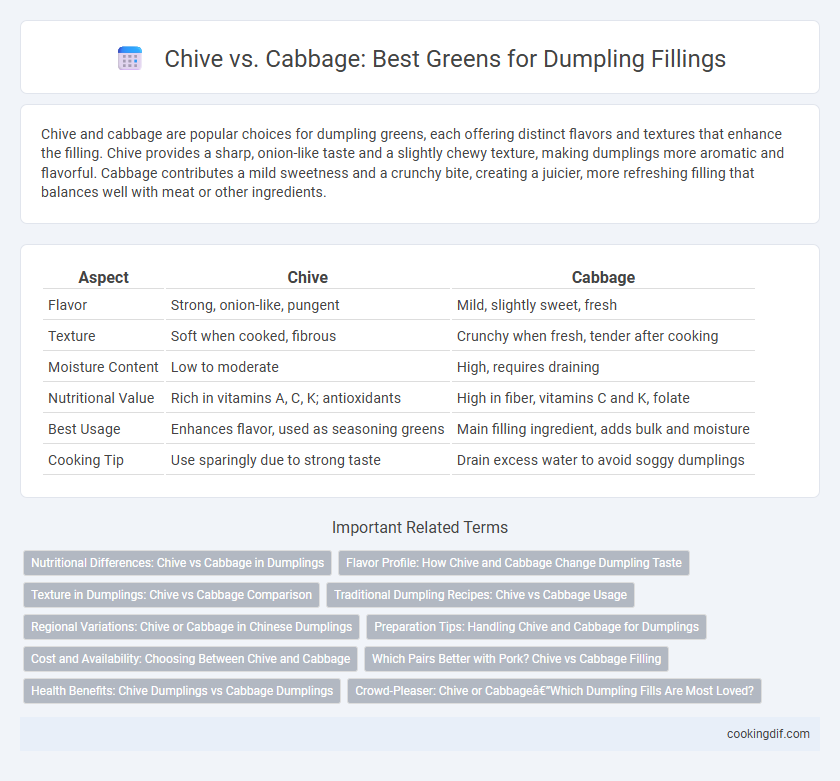 Chive vs. Cabbage: Best Greens for Dumpling Fillings

Chive and cabbage are popular choices for dumpling greens, each offering distinct flavors and textures that enhance the filling. Chive provides a sharp, onion-like taste and a slightly chewy texture, making dumplings more aromatic and flavorful. Cabbage contributes a mild sweetness and a crunchy bite, creating a juicier, more refreshing filling that balances well with meat or other ingredients.

| Aspect | Chive | Cabbage |
|---|---|---|
| Flavor | Strong, onion-like, pungent | Mild, slightly sweet, fresh |
| Texture | Soft when cooked, fibrous | Crunchy when fresh, tender after cooking |
| Moisture Content | Low to moderate | High, requires draining |
| Nutritional Value | Rich in vitamins A, C, K; antioxidants | High in fiber, vitamins C and K, folate |
| Best Usage | Enhances flavor, used as seasoning greens | Main filling ingredient, adds bulk and moisture |
| Cooking Tip | Use sparingly due to strong taste | Drain excess water to avoid soggy dumplings |

Important Related Terms

Nutritional Differences: Chive vs Cabbage in Dumplings
Flavor Profile: How Chive and Cabbage Change Dumpling Taste
Texture in Dumplings: Chive vs Cabbage Comparison
Traditional Dumpling Recipes: Chive vs Cabbage Usage
Regional Variations: Chive or Cabbage in Chinese Dumplings
Preparation Tips: Handling Chive and Cabbage for Dumplings
Cost and Availability: Choosing Between Chive and Cabbage
Which Pairs Better with Pork? Chive vs Cabbage Filling
Health Benefits: Chive Dumplings vs Cabbage Dumplings
Crowd-Pleaser: Chive or Cabbageâ€"Which Dumpling Fills Are Most Loved?

cookingdif.com