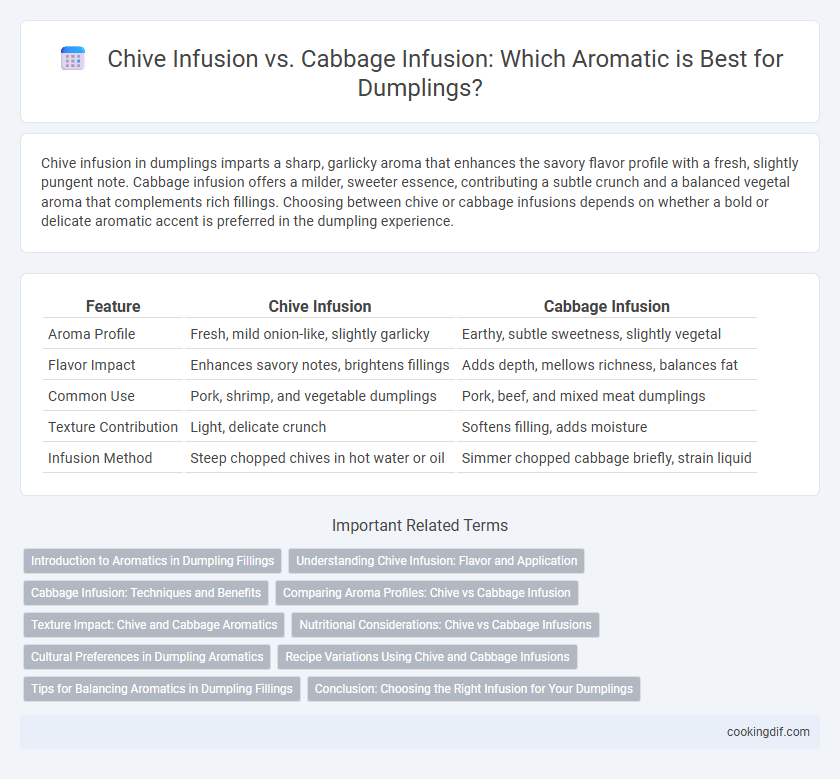 Chive Infusion vs. Cabbage Infusion: Which Aromatic is Best for Dumplings?

Chive infusion in dumplings imparts a sharp, garlicky aroma that enhances the savory flavor profile with a fresh, slightly pungent note. Cabbage infusion offers a milder, sweeter essence, contributing a subtle crunch and a balanced vegetal aroma that complements rich fillings. Choosing between chive or cabbage infusions depends on whether a bold or delicate aromatic accent is preferred in the dumpling experience.

| Feature | Chive Infusion | Cabbage Infusion |
|---|---|---|
| Aroma Profile | Fresh, mild onion-like, slightly garlicky | Earthy, subtle sweetness, slightly vegetal |
| Flavor Impact | Enhances savory notes, brightens fillings | Adds depth, mellows richness, balances fat |
| Common Use | Pork, shrimp, and vegetable dumplings | Pork, beef, and mixed meat dumplings |
| Texture Contribution | Light, delicate crunch | Softens filling, adds moisture |
| Infusion Method | Steep chopped chives in hot water or oil | Simmer chopped cabbage briefly, strain liquid |

Important Related Terms

Introduction to Aromatics in Dumpling Fillings
Understanding Chive Infusion: Flavor and Application
Cabbage Infusion: Techniques and Benefits
Comparing Aroma Profiles: Chive vs Cabbage Infusion
Texture Impact: Chive and Cabbage Aromatics
Nutritional Considerations: Chive vs Cabbage Infusions
Cultural Preferences in Dumpling Aromatics
Recipe Variations Using Chive and Cabbage Infusions
Tips for Balancing Aromatics in Dumpling Fillings
Conclusion: Choosing the Right Infusion for Your Dumplings

cookingdif.com