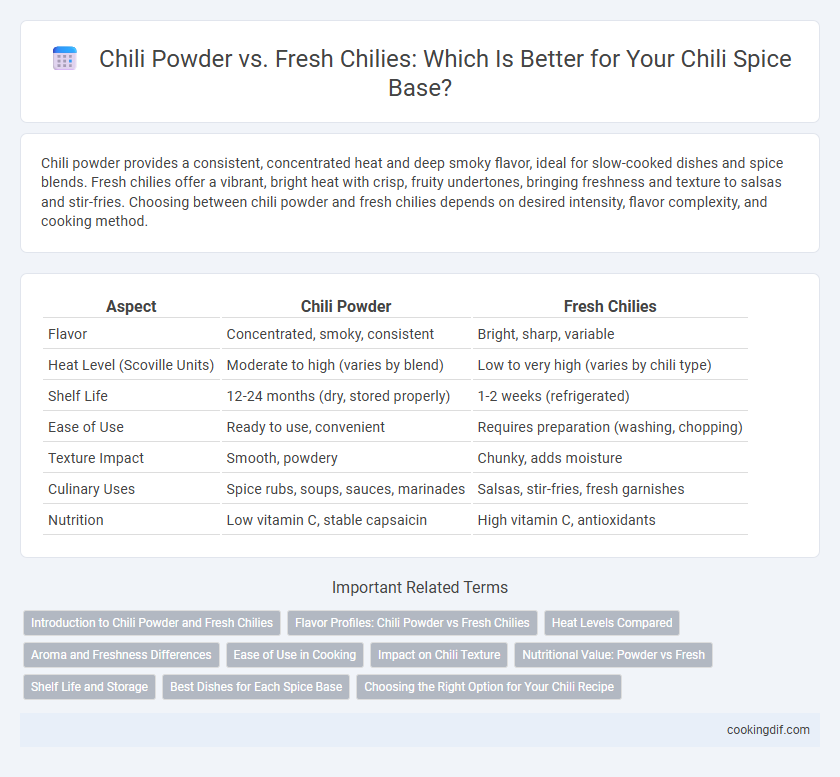 Chili Powder vs. Fresh Chilies: Which Is Better for Your Chili Spice Base?

Chili powder provides a consistent, concentrated heat and deep smoky flavor, ideal for slow-cooked dishes and spice blends. Fresh chilies offer a vibrant, bright heat with crisp, fruity undertones, bringing freshness and texture to salsas and stir-fries. Choosing between chili powder and fresh chilies depends on desired intensity, flavor complexity, and cooking method.

| Aspect | Chili Powder | Fresh Chilies |
|---|---|---|
| Flavor | Concentrated, smoky, consistent | Bright, sharp, variable |
| Heat Level (Scoville Units) | Moderate to high (varies by blend) | Low to very high (varies by chili type) |
| Shelf Life | 12-24 months (dry, stored properly) | 1-2 weeks (refrigerated) |
| Ease of Use | Ready to use, convenient | Requires preparation (washing, chopping) |
| Texture Impact | Smooth, powdery | Chunky, adds moisture |
| Culinary Uses | Spice rubs, soups, sauces, marinades | Salsas, stir-fries, fresh garnishes |
| Nutrition | Low vitamin C, stable capsaicin | High vitamin C, antioxidants |

Important Related Terms

Introduction to Chili Powder and Fresh Chilies
Flavor Profiles: Chili Powder vs Fresh Chilies
Heat Levels Compared
Aroma and Freshness Differences
Ease of Use in Cooking
Impact on Chili Texture
Nutritional Value: Powder vs Fresh
Shelf Life and Storage
Best Dishes for Each Spice Base
Choosing the Right Option for Your Chili Recipe

cookingdif.com