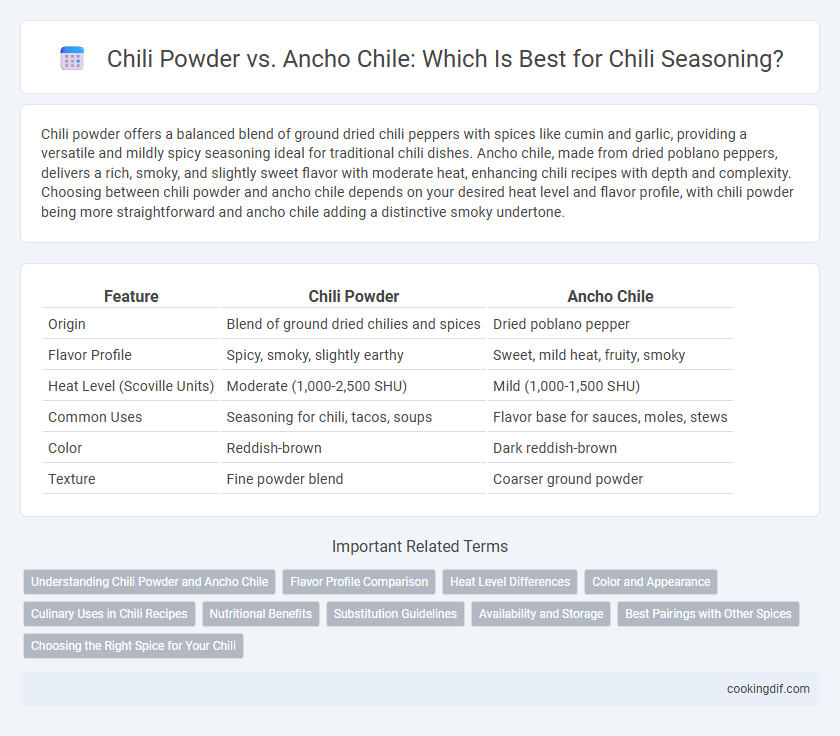 Chili Powder vs. Ancho Chile: Which Is Best for Chili Seasoning?

Chili powder offers a balanced blend of ground dried chili peppers with spices like cumin and garlic, providing a versatile and mildly spicy seasoning ideal for traditional chili dishes. Ancho chile, made from dried poblano peppers, delivers a rich, smoky, and slightly sweet flavor with moderate heat, enhancing chili recipes with depth and complexity. Choosing between chili powder and ancho chile depends on your desired heat level and flavor profile, with chili powder being more straightforward and ancho chile adding a distinctive smoky undertone.

| Feature | Chili Powder | Ancho Chile |
|---|---|---|
| Origin | Blend of ground dried chilies and spices | Dried poblano pepper |
| Flavor Profile | Spicy, smoky, slightly earthy | Sweet, mild heat, fruity, smoky |
| Heat Level (Scoville Units) | Moderate (1,000-2,500 SHU) | Mild (1,000-1,500 SHU) |
| Common Uses | Seasoning for chili, tacos, soups | Flavor base for sauces, moles, stews |
| Color | Reddish-brown | Dark reddish-brown |
| Texture | Fine powder blend | Coarser ground powder |

Important Related Terms

Understanding Chili Powder and Ancho Chile
Flavor Profile Comparison
Heat Level Differences
Color and Appearance
Culinary Uses in Chili Recipes
Nutritional Benefits
Substitution Guidelines
Availability and Storage
Best Pairings with Other Spices
Choosing the Right Spice for Your Chili

cookingdif.com