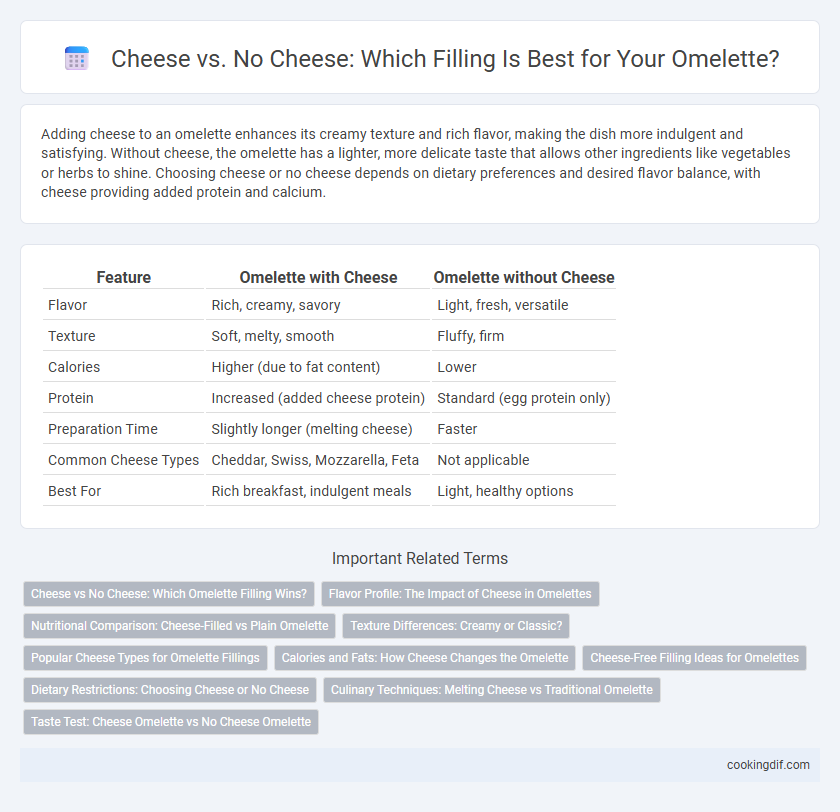 Cheese vs. No Cheese: Which Filling Is Best for Your Omelette?

Adding cheese to an omelette enhances its creamy texture and rich flavor, making the dish more indulgent and satisfying. Without cheese, the omelette has a lighter, more delicate taste that allows other ingredients like vegetables or herbs to shine. Choosing cheese or no cheese depends on dietary preferences and desired flavor balance, with cheese providing added protein and calcium.

| Feature | Omelette with Cheese | Omelette without Cheese |
|---|---|---|
| Flavor | Rich, creamy, savory | Light, fresh, versatile |
| Texture | Soft, melty, smooth | Fluffy, firm |
| Calories | Higher (due to fat content) | Lower |
| Protein | Increased (added cheese protein) | Standard (egg protein only) |
| Preparation Time | Slightly longer (melting cheese) | Faster |
| Common Cheese Types | Cheddar, Swiss, Mozzarella, Feta | Not applicable |
| Best For | Rich breakfast, indulgent meals | Light, healthy options |

Important Related Terms

Cheese vs No Cheese: Which Omelette Filling Wins?
Flavor Profile: The Impact of Cheese in Omelettes
Nutritional Comparison: Cheese-Filled vs Plain Omelette
Texture Differences: Creamy or Classic?
Popular Cheese Types for Omelette Fillings
Calories and Fats: How Cheese Changes the Omelette
Cheese-Free Filling Ideas for Omelettes
Dietary Restrictions: Choosing Cheese or No Cheese
Culinary Techniques: Melting Cheese vs Traditional Omelette
Taste Test: Cheese Omelette vs No Cheese Omelette

cookingdif.com