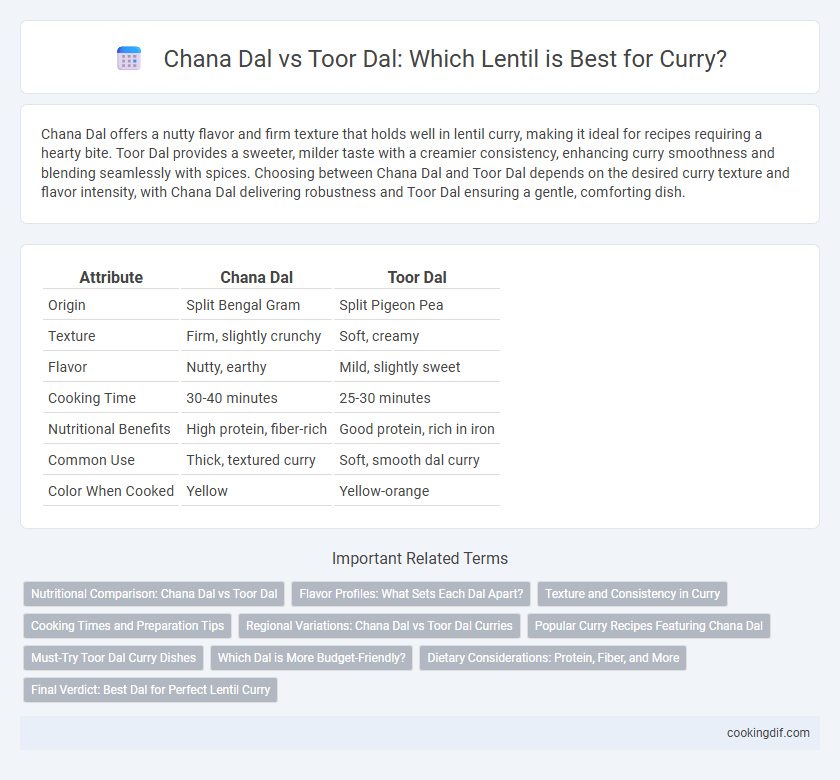 Chana Dal vs Toor Dal: Which Lentil is Best for Curry?

Chana Dal offers a nutty flavor and firm texture that holds well in lentil curry, making it ideal for recipes requiring a hearty bite. Toor Dal provides a sweeter, milder taste with a creamier consistency, enhancing curry smoothness and blending seamlessly with spices. Choosing between Chana Dal and Toor Dal depends on the desired curry texture and flavor intensity, with Chana Dal delivering robustness and Toor Dal ensuring a gentle, comforting dish.

| Attribute | Chana Dal | Toor Dal |
|---|---|---|
| Origin | Split Bengal Gram | Split Pigeon Pea |
| Texture | Firm, slightly crunchy | Soft, creamy |
| Flavor | Nutty, earthy | Mild, slightly sweet |
| Cooking Time | 30-40 minutes | 25-30 minutes |
| Nutritional Benefits | High protein, fiber-rich | Good protein, rich in iron |
| Common Use | Thick, textured curry | Soft, smooth dal curry |
| Color When Cooked | Yellow | Yellow-orange |

Important Related Terms

Nutritional Comparison: Chana Dal vs Toor Dal
Flavor Profiles: What Sets Each Dal Apart?
Texture and Consistency in Curry
Cooking Times and Preparation Tips
Regional Variations: Chana Dal vs Toor Dal Curries
Popular Curry Recipes Featuring Chana Dal
Must-Try Toor Dal Curry Dishes
Which Dal is More Budget-Friendly?
Dietary Considerations: Protein, Fiber, and More
Final Verdict: Best Dal for Perfect Lentil Curry

cookingdif.com