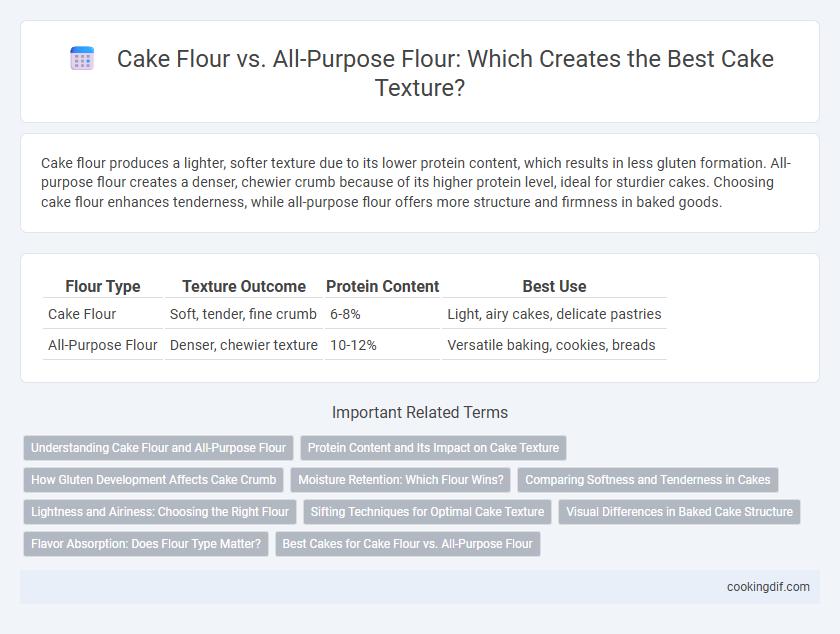 Cake Flour vs. All-Purpose Flour: Which Creates the Best Cake Texture?

Cake flour produces a lighter, softer texture due to its lower protein content, which results in less gluten formation. All-purpose flour creates a denser, chewier crumb because of its higher protein level, ideal for sturdier cakes. Choosing cake flour enhances tenderness, while all-purpose flour offers more structure and firmness in baked goods.

| Flour Type | Texture Outcome | Protein Content | Best Use |
|---|---|---|---|
| Cake Flour | Soft, tender, fine crumb | 6-8% | Light, airy cakes, delicate pastries |
| All-Purpose Flour | Denser, chewier texture | 10-12% | Versatile baking, cookies, breads |

Important Related Terms

Understanding Cake Flour and All-Purpose Flour
Protein Content and Its Impact on Cake Texture
How Gluten Development Affects Cake Crumb
Moisture Retention: Which Flour Wins?
Comparing Softness and Tenderness in Cakes
Lightness and Airiness: Choosing the Right Flour
Sifting Techniques for Optimal Cake Texture
Visual Differences in Baked Cake Structure
Flavor Absorption: Does Flour Type Matter?
Best Cakes for Cake Flour vs. All-Purpose Flour

cookingdif.com