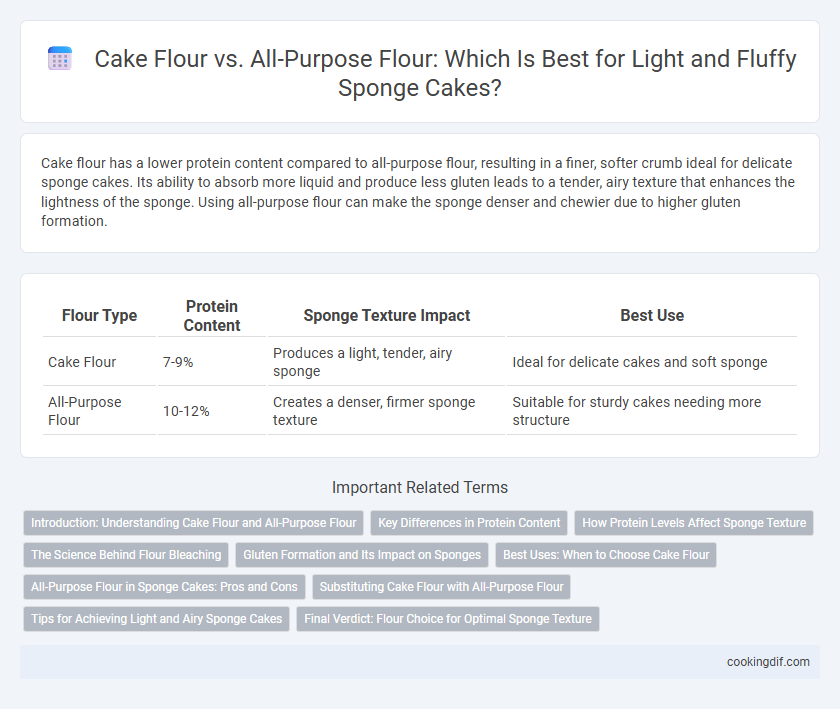 Cake Flour vs. All-Purpose Flour: Which Is Best for Light and Fluffy Sponge Cakes?

Cake flour has a lower protein content compared to all-purpose flour, resulting in a finer, softer crumb ideal for delicate sponge cakes. Its ability to absorb more liquid and produce less gluten leads to a tender, airy texture that enhances the lightness of the sponge. Using all-purpose flour can make the sponge denser and chewier due to higher gluten formation.

| Flour Type | Protein Content | Sponge Texture Impact | Best Use |
|---|---|---|---|
| Cake Flour | 7-9% | Produces a light, tender, airy sponge | Ideal for delicate cakes and soft sponge |
| All-Purpose Flour | 10-12% | Creates a denser, firmer sponge texture | Suitable for sturdy cakes needing more structure |

Important Related Terms

Introduction: Understanding Cake Flour and All-Purpose Flour
Key Differences in Protein Content
How Protein Levels Affect Sponge Texture
The Science Behind Flour Bleaching
Gluten Formation and Its Impact on Sponges
Best Uses: When to Choose Cake Flour
All-Purpose Flour in Sponge Cakes: Pros and Cons
Substituting Cake Flour with All-Purpose Flour
Tips for Achieving Light and Airy Sponge Cakes
Final Verdict: Flour Choice for Optimal Sponge Texture

cookingdif.com