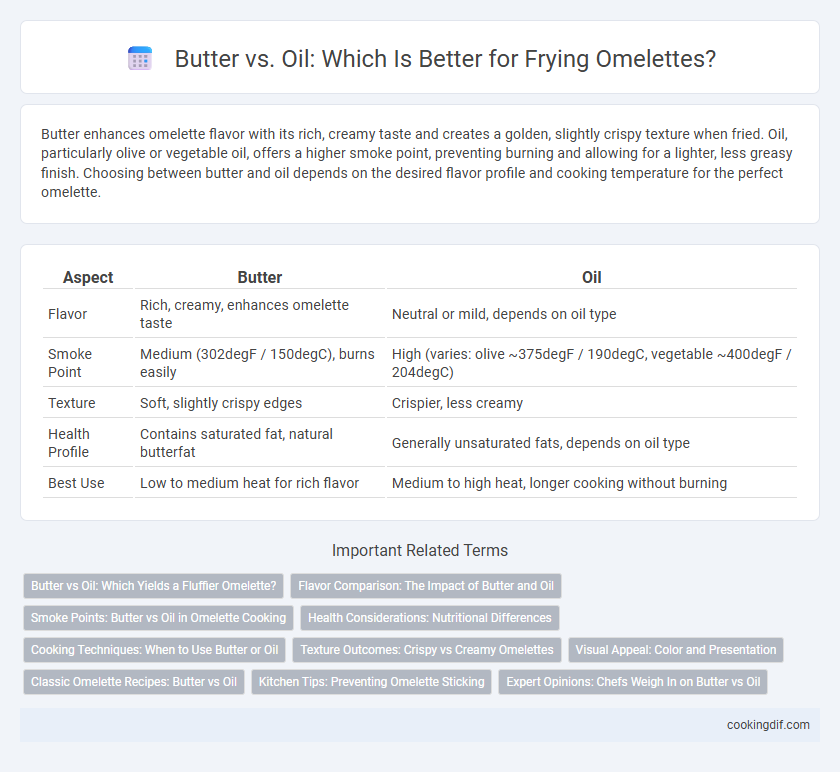 Butter vs. Oil: Which Is Better for Frying Omelettes?

Butter enhances omelette flavor with its rich, creamy taste and creates a golden, slightly crispy texture when fried. Oil, particularly olive or vegetable oil, offers a higher smoke point, preventing burning and allowing for a lighter, less greasy finish. Choosing between butter and oil depends on the desired flavor profile and cooking temperature for the perfect omelette.

| Aspect | Butter | Oil |
|---|---|---|
| Flavor | Rich, creamy, enhances omelette taste | Neutral or mild, depends on oil type |
| Smoke Point | Medium (302degF / 150degC), burns easily | High (varies: olive ~375degF / 190degC, vegetable ~400degF / 204degC) |
| Texture | Soft, slightly crispy edges | Crispier, less creamy |
| Health Profile | Contains saturated fat, natural butterfat | Generally unsaturated fats, depends on oil type |
| Best Use | Low to medium heat for rich flavor | Medium to high heat, longer cooking without burning |

Important Related Terms

Butter vs Oil: Which Yields a Fluffier Omelette?
Flavor Comparison: The Impact of Butter and Oil
Smoke Points: Butter vs Oil in Omelette Cooking
Health Considerations: Nutritional Differences
Cooking Techniques: When to Use Butter or Oil
Texture Outcomes: Crispy vs Creamy Omelettes
Visual Appeal: Color and Presentation
Classic Omelette Recipes: Butter vs Oil
Kitchen Tips: Preventing Omelette Sticking
Expert Opinions: Chefs Weigh In on Butter vs Oil

cookingdif.com