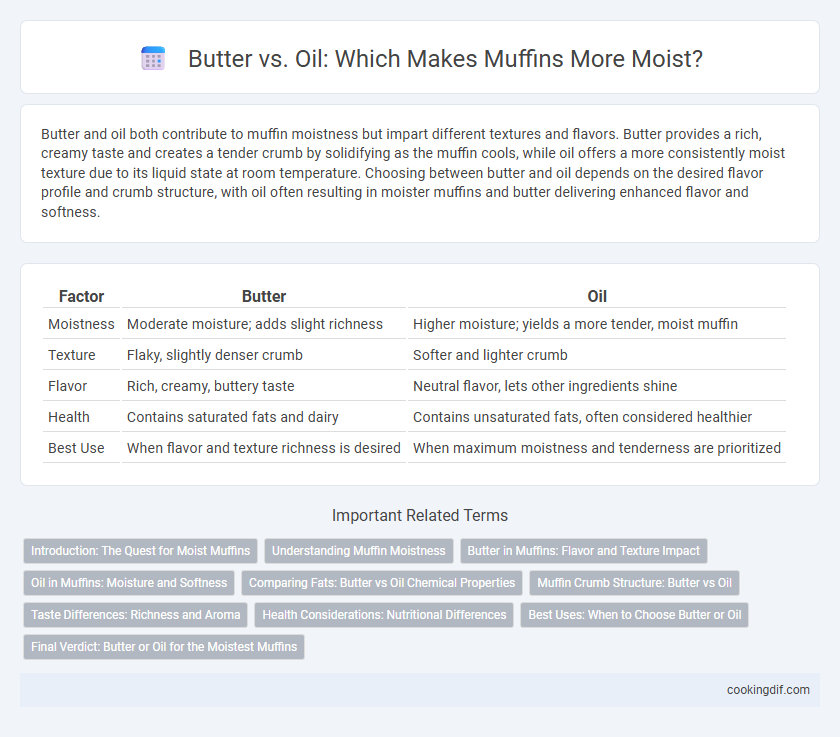 Butter vs. Oil: Which Makes Muffins More Moist?

Butter and oil both contribute to muffin moistness but impart different textures and flavors. Butter provides a rich, creamy taste and creates a tender crumb by solidifying as the muffin cools, while oil offers a more consistently moist texture due to its liquid state at room temperature. Choosing between butter and oil depends on the desired flavor profile and crumb structure, with oil often resulting in moister muffins and butter delivering enhanced flavor and softness.

| Factor | Butter | Oil |
|---|---|---|
| Moistness | Moderate moisture; adds slight richness | Higher moisture; yields a more tender, moist muffin |
| Texture | Flaky, slightly denser crumb | Softer and lighter crumb |
| Flavor | Rich, creamy, buttery taste | Neutral flavor, lets other ingredients shine |
| Health | Contains saturated fats and dairy | Contains unsaturated fats, often considered healthier |
| Best Use | When flavor and texture richness is desired | When maximum moistness and tenderness are prioritized |

Important Related Terms

Introduction: The Quest for Moist Muffins
Understanding Muffin Moistness
Butter in Muffins: Flavor and Texture Impact
Oil in Muffins: Moisture and Softness
Comparing Fats: Butter vs Oil Chemical Properties
Muffin Crumb Structure: Butter vs Oil
Taste Differences: Richness and Aroma
Health Considerations: Nutritional Differences
Best Uses: When to Choose Butter or Oil
Final Verdict: Butter or Oil for the Moistest Muffins

cookingdif.com