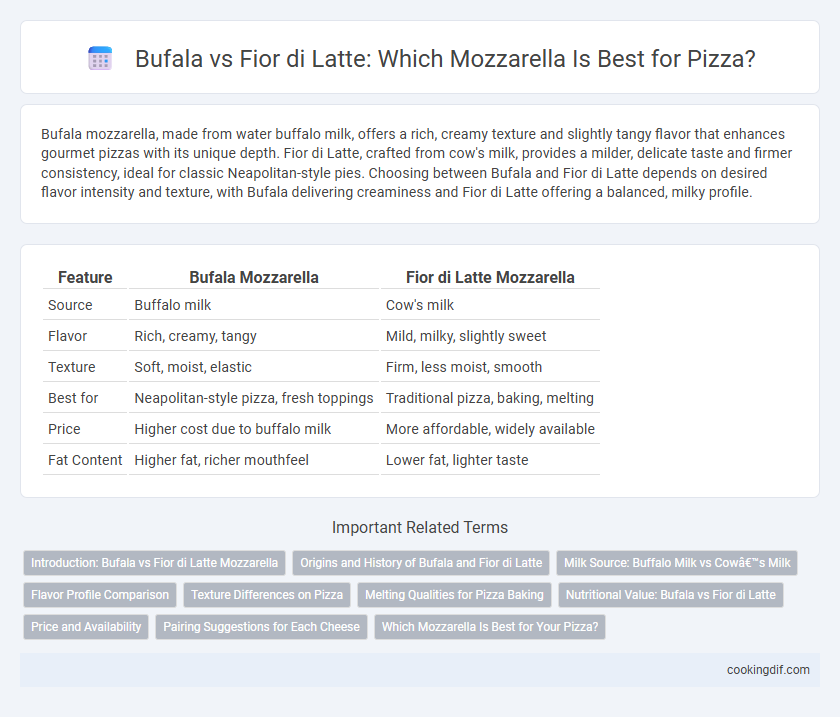 Bufala vs Fior di Latte: Which Mozzarella Is Best for Pizza?

Bufala mozzarella, made from water buffalo milk, offers a rich, creamy texture and slightly tangy flavor that enhances gourmet pizzas with its unique depth. Fior di Latte, crafted from cow's milk, provides a milder, delicate taste and firmer consistency, ideal for classic Neapolitan-style pies. Choosing between Bufala and Fior di Latte depends on desired flavor intensity and texture, with Bufala delivering creaminess and Fior di Latte offering a balanced, milky profile.

| Feature | Bufala Mozzarella | Fior di Latte Mozzarella |
|---|---|---|
| Source | Buffalo milk | Cow's milk |
| Flavor | Rich, creamy, tangy | Mild, milky, slightly sweet |
| Texture | Soft, moist, elastic | Firm, less moist, smooth |
| Best for | Neapolitan-style pizza, fresh toppings | Traditional pizza, baking, melting |
| Price | Higher cost due to buffalo milk | More affordable, widely available |
| Fat Content | Higher fat, richer mouthfeel | Lower fat, lighter taste |

Important Related Terms

Introduction: Bufala vs Fior di Latte Mozzarella
Origins and History of Bufala and Fior di Latte
Milk Source: Buffalo Milk vs Cowâ€™s Milk
Flavor Profile Comparison
Texture Differences on Pizza
Melting Qualities for Pizza Baking
Nutritional Value: Bufala vs Fior di Latte
Price and Availability
Pairing Suggestions for Each Cheese
Which Mozzarella Is Best for Your Pizza?

cookingdif.com