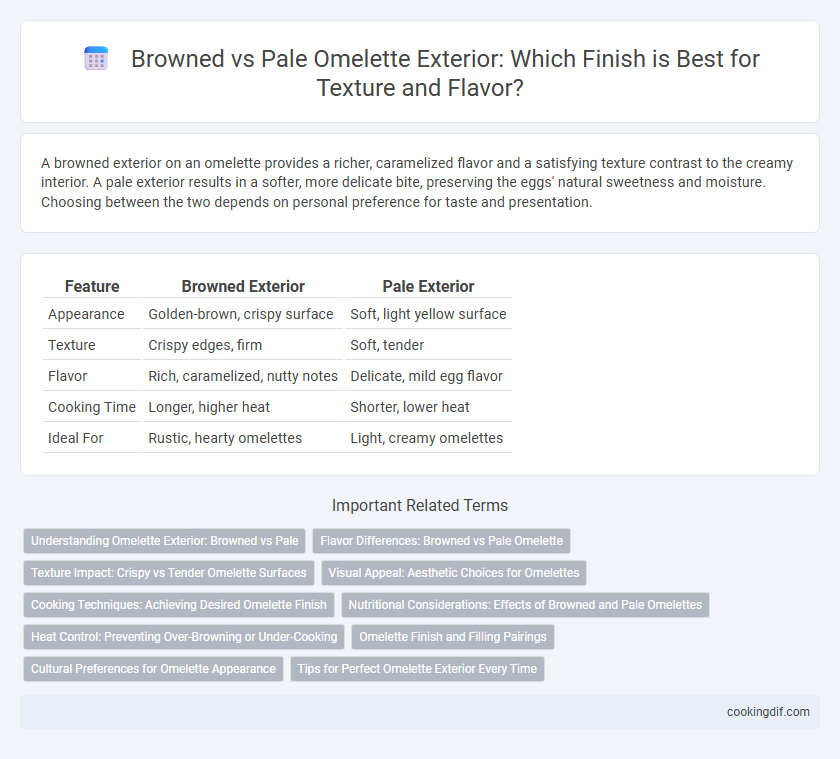 Browned vs Pale Omelette Exterior: Which Finish is Best for Texture and Flavor?

A browned exterior on an omelette provides a richer, caramelized flavor and a satisfying texture contrast to the creamy interior. A pale exterior results in a softer, more delicate bite, preserving the eggs' natural sweetness and moisture. Choosing between the two depends on personal preference for taste and presentation.

| Feature | Browned Exterior | Pale Exterior |
|---|---|---|
| Appearance | Golden-brown, crispy surface | Soft, light yellow surface |
| Texture | Crispy edges, firm | Soft, tender |
| Flavor | Rich, caramelized, nutty notes | Delicate, mild egg flavor |
| Cooking Time | Longer, higher heat | Shorter, lower heat |
| Ideal For | Rustic, hearty omelettes | Light, creamy omelettes |

Important Related Terms

Understanding Omelette Exterior: Browned vs Pale
Flavor Differences: Browned vs Pale Omelette
Texture Impact: Crispy vs Tender Omelette Surfaces
Visual Appeal: Aesthetic Choices for Omelettes
Cooking Techniques: Achieving Desired Omelette Finish
Nutritional Considerations: Effects of Browned and Pale Omelettes
Heat Control: Preventing Over-Browning or Under-Cooking
Omelette Finish and Filling Pairings
Cultural Preferences for Omelette Appearance
Tips for Perfect Omelette Exterior Every Time

cookingdif.com