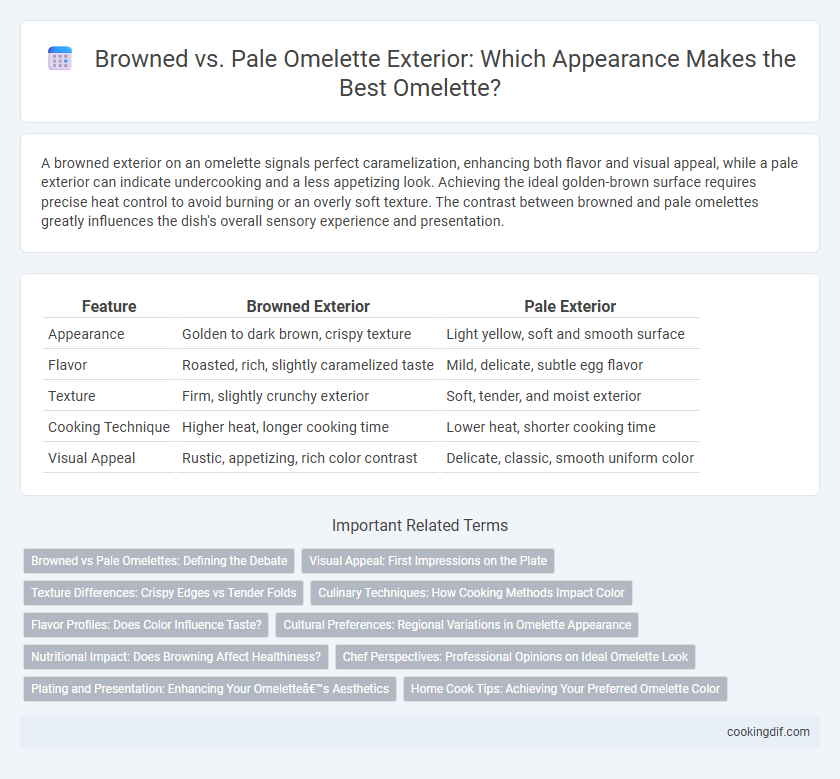 Browned vs. Pale Omelette Exterior: Which Appearance Makes the Best Omelette?

A browned exterior on an omelette signals perfect caramelization, enhancing both flavor and visual appeal, while a pale exterior can indicate undercooking and a less appetizing look. Achieving the ideal golden-brown surface requires precise heat control to avoid burning or an overly soft texture. The contrast between browned and pale omelettes greatly influences the dish's overall sensory experience and presentation.

| Feature | Browned Exterior | Pale Exterior |
|---|---|---|
| Appearance | Golden to dark brown, crispy texture | Light yellow, soft and smooth surface |
| Flavor | Roasted, rich, slightly caramelized taste | Mild, delicate, subtle egg flavor |
| Texture | Firm, slightly crunchy exterior | Soft, tender, and moist exterior |
| Cooking Technique | Higher heat, longer cooking time | Lower heat, shorter cooking time |
| Visual Appeal | Rustic, appetizing, rich color contrast | Delicate, classic, smooth uniform color |

Important Related Terms

Browned vs Pale Omelettes: Defining the Debate

Visual Appeal: First Impressions on the Plate

Texture Differences: Crispy Edges vs Tender Folds

Culinary Techniques: How Cooking Methods Impact Color

Flavor Profiles: Does Color Influence Taste?

Cultural Preferences: Regional Variations in Omelette Appearance

Nutritional Impact: Does Browning Affect Healthiness?

Chef Perspectives: Professional Opinions on Ideal Omelette Look

Plating and Presentation: Enhancing Your Omeletteâ€™s Aesthetics

Home Cook Tips: Achieving Your Preferred Omelette Color

cookingdif.com