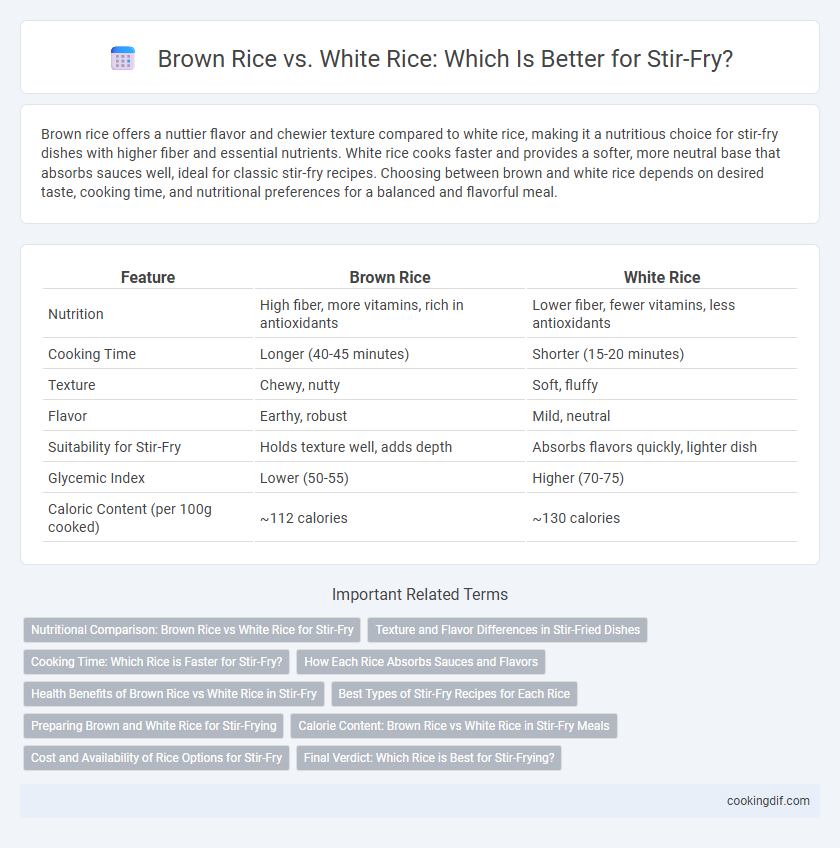 Brown Rice vs. White Rice: Which Is Better for Stir-Fry?

Brown rice offers a nuttier flavor and chewier texture compared to white rice, making it a nutritious choice for stir-fry dishes with higher fiber and essential nutrients. White rice cooks faster and provides a softer, more neutral base that absorbs sauces well, ideal for classic stir-fry recipes. Choosing between brown and white rice depends on desired taste, cooking time, and nutritional preferences for a balanced and flavorful meal.

| Feature | Brown Rice | White Rice |
|---|---|---|
| Nutrition | High fiber, more vitamins, rich in antioxidants | Lower fiber, fewer vitamins, less antioxidants |
| Cooking Time | Longer (40-45 minutes) | Shorter (15-20 minutes) |
| Texture | Chewy, nutty | Soft, fluffy |
| Flavor | Earthy, robust | Mild, neutral |
| Suitability for Stir-Fry | Holds texture well, adds depth | Absorbs flavors quickly, lighter dish |
| Glycemic Index | Lower (50-55) | Higher (70-75) |
| Caloric Content (per 100g cooked) | ~112 calories | ~130 calories |

Important Related Terms

Nutritional Comparison: Brown Rice vs White Rice for Stir-Fry
Texture and Flavor Differences in Stir-Fried Dishes
Cooking Time: Which Rice is Faster for Stir-Fry?
How Each Rice Absorbs Sauces and Flavors
Health Benefits of Brown Rice vs White Rice in Stir-Fry
Best Types of Stir-Fry Recipes for Each Rice
Preparing Brown and White Rice for Stir-Frying
Calorie Content: Brown Rice vs White Rice in Stir-Fry Meals
Cost and Availability of Rice Options for Stir-Fry
Final Verdict: Which Rice is Best for Stir-Frying?

cookingdif.com