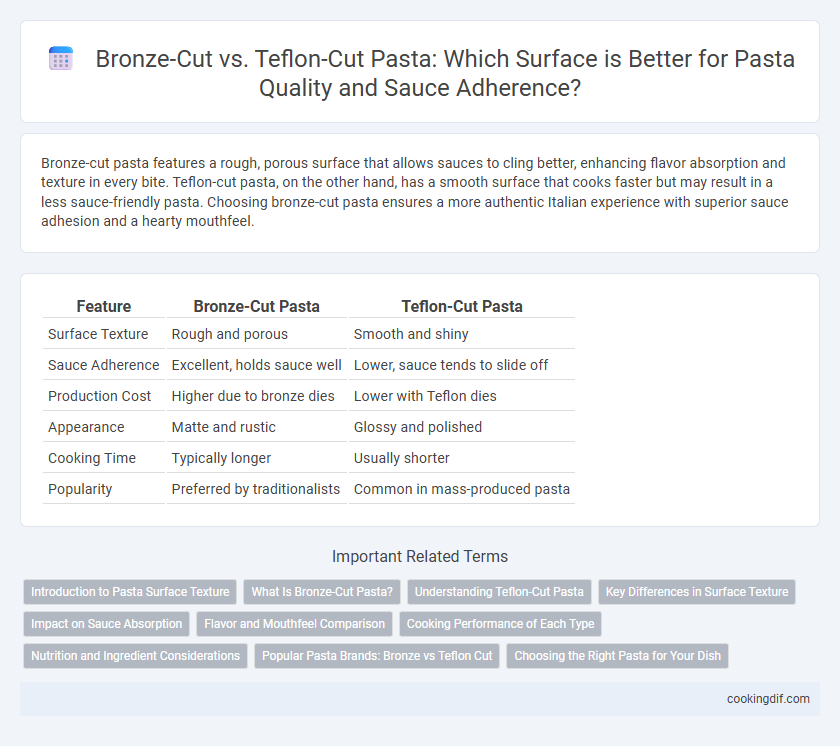 Bronze-Cut vs. Teflon-Cut Pasta: Which Surface is Better for Pasta Quality and Sauce Adherence?

Bronze-cut pasta features a rough, porous surface that allows sauces to cling better, enhancing flavor absorption and texture in every bite. Teflon-cut pasta, on the other hand, has a smooth surface that cooks faster but may result in a less sauce-friendly pasta. Choosing bronze-cut pasta ensures a more authentic Italian experience with superior sauce adhesion and a hearty mouthfeel.

| Feature | Bronze-Cut Pasta | Teflon-Cut Pasta |
|---|---|---|
| Surface Texture | Rough and porous | Smooth and shiny |
| Sauce Adherence | Excellent, holds sauce well | Lower, sauce tends to slide off |
| Production Cost | Higher due to bronze dies | Lower with Teflon dies |
| Appearance | Matte and rustic | Glossy and polished |
| Cooking Time | Typically longer | Usually shorter |
| Popularity | Preferred by traditionalists | Common in mass-produced pasta |

Important Related Terms

Introduction to Pasta Surface Texture
What Is Bronze-Cut Pasta?
Understanding Teflon-Cut Pasta
Key Differences in Surface Texture
Impact on Sauce Absorption
Flavor and Mouthfeel Comparison
Cooking Performance of Each Type
Nutrition and Ingredient Considerations
Popular Pasta Brands: Bronze vs Teflon Cut
Choosing the Right Pasta for Your Dish

cookingdif.com