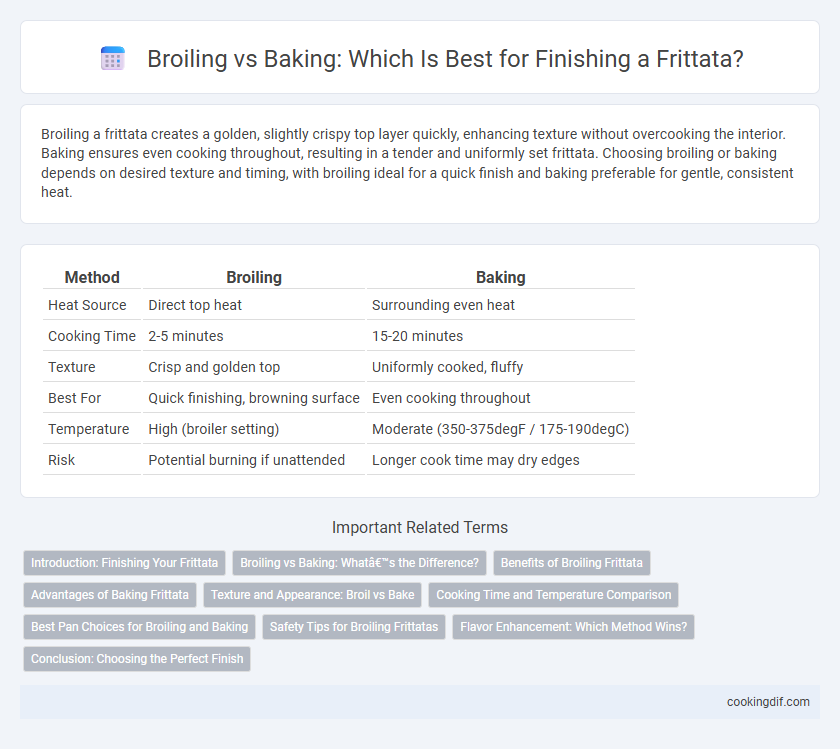 Broiling vs Baking: Which Is Best for Finishing a Frittata?

Broiling a frittata creates a golden, slightly crispy top layer quickly, enhancing texture without overcooking the interior. Baking ensures even cooking throughout, resulting in a tender and uniformly set frittata. Choosing broiling or baking depends on desired texture and timing, with broiling ideal for a quick finish and baking preferable for gentle, consistent heat.

| Method | Broiling | Baking |
|---|---|---|
| Heat Source | Direct top heat | Surrounding even heat |
| Cooking Time | 2-5 minutes | 15-20 minutes |
| Texture | Crisp and golden top | Uniformly cooked, fluffy |
| Best For | Quick finishing, browning surface | Even cooking throughout |
| Temperature | High (broiler setting) | Moderate (350-375degF / 175-190degC) |
| Risk | Potential burning if unattended | Longer cook time may dry edges |

Important Related Terms

Introduction: Finishing Your Frittata
Broiling vs Baking: Whatâ€™s the Difference?
Benefits of Broiling Frittata
Advantages of Baking Frittata
Texture and Appearance: Broil vs Bake
Cooking Time and Temperature Comparison
Best Pan Choices for Broiling and Baking
Safety Tips for Broiling Frittatas
Flavor Enhancement: Which Method Wins?
Conclusion: Choosing the Perfect Finish

cookingdif.com