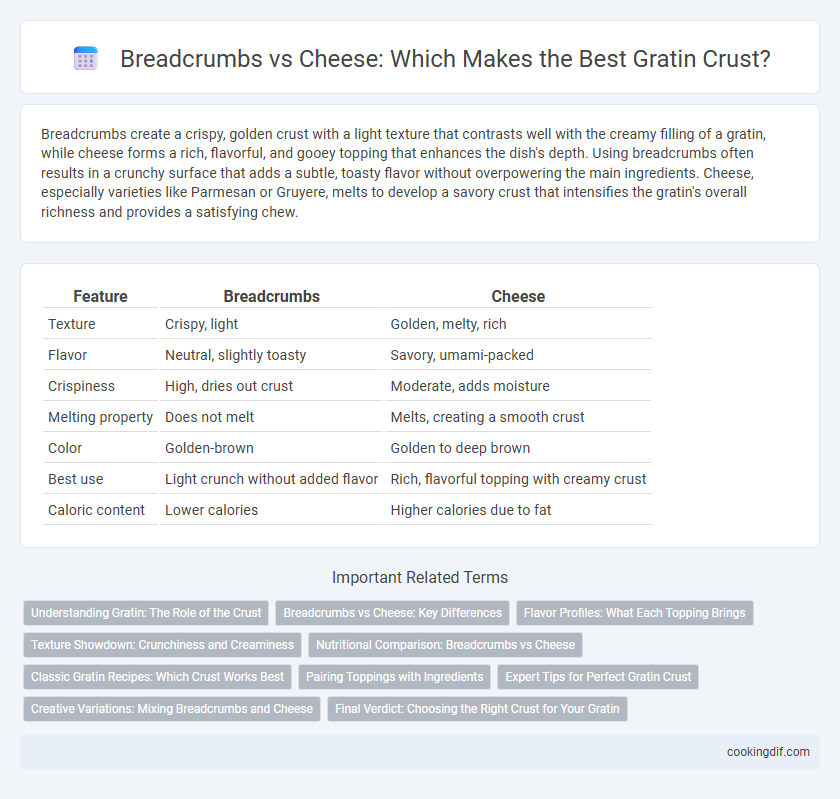 Breadcrumbs vs Cheese: Which Makes the Best Gratin Crust?

Breadcrumbs create a crispy, golden crust with a light texture that contrasts well with the creamy filling of a gratin, while cheese forms a rich, flavorful, and gooey topping that enhances the dish's depth. Using breadcrumbs often results in a crunchy surface that adds a subtle, toasty flavor without overpowering the main ingredients. Cheese, especially varieties like Parmesan or Gruyere, melts to develop a savory crust that intensifies the gratin's overall richness and provides a satisfying chew.

| Feature | Breadcrumbs | Cheese |
|---|---|---|
| Texture | Crispy, light | Golden, melty, rich |
| Flavor | Neutral, slightly toasty | Savory, umami-packed |
| Crispiness | High, dries out crust | Moderate, adds moisture |
| Melting property | Does not melt | Melts, creating a smooth crust |
| Color | Golden-brown | Golden to deep brown |
| Best use | Light crunch without added flavor | Rich, flavorful topping with creamy crust |
| Caloric content | Lower calories | Higher calories due to fat |

Important Related Terms

Understanding Gratin: The Role of the Crust
Breadcrumbs vs Cheese: Key Differences
Flavor Profiles: What Each Topping Brings
Texture Showdown: Crunchiness and Creaminess
Nutritional Comparison: Breadcrumbs vs Cheese
Classic Gratin Recipes: Which Crust Works Best
Pairing Toppings with Ingredients
Expert Tips for Perfect Gratin Crust
Creative Variations: Mixing Breadcrumbs and Cheese
Final Verdict: Choosing the Right Crust for Your Gratin

cookingdif.com