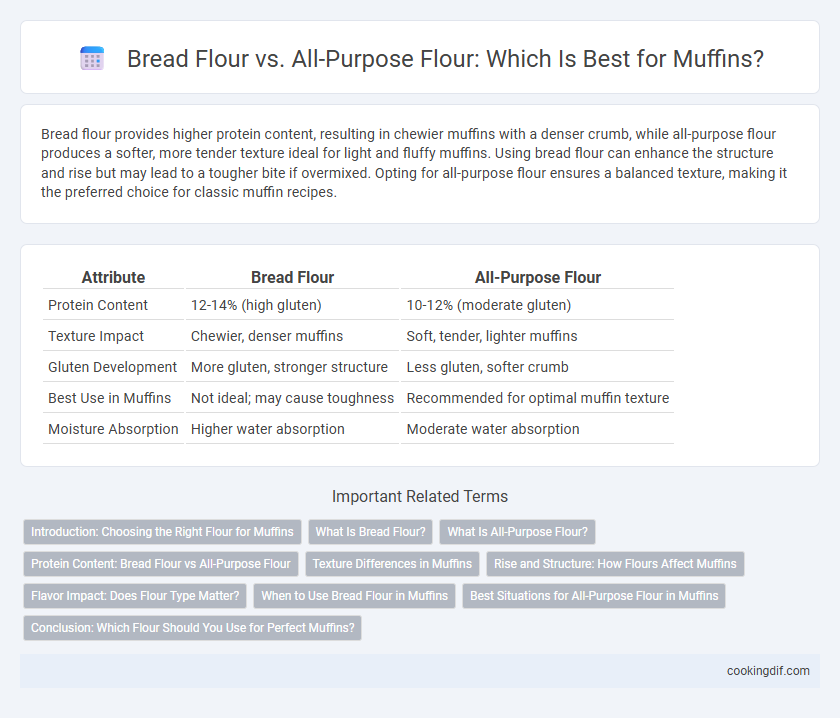 Bread Flour vs. All-Purpose Flour: Which Is Best for Muffins?

Bread flour provides higher protein content, resulting in chewier muffins with a denser crumb, while all-purpose flour produces a softer, more tender texture ideal for light and fluffy muffins. Using bread flour can enhance the structure and rise but may lead to a tougher bite if overmixed. Opting for all-purpose flour ensures a balanced texture, making it the preferred choice for classic muffin recipes.

| Attribute | Bread Flour | All-Purpose Flour |
|---|---|---|
| Protein Content | 12-14% (high gluten) | 10-12% (moderate gluten) |
| Texture Impact | Chewier, denser muffins | Soft, tender, lighter muffins |
| Gluten Development | More gluten, stronger structure | Less gluten, softer crumb |
| Best Use in Muffins | Not ideal; may cause toughness | Recommended for optimal muffin texture |
| Moisture Absorption | Higher water absorption | Moderate water absorption |

Important Related Terms

Introduction: Choosing the Right Flour for Muffins
What Is Bread Flour?
What Is All-Purpose Flour?
Protein Content: Bread Flour vs All-Purpose Flour
Texture Differences in Muffins
Rise and Structure: How Flours Affect Muffins
Flavor Impact: Does Flour Type Matter?
When to Use Bread Flour in Muffins
Best Situations for All-Purpose Flour in Muffins
Conclusion: Which Flour Should You Use for Perfect Muffins?

cookingdif.com