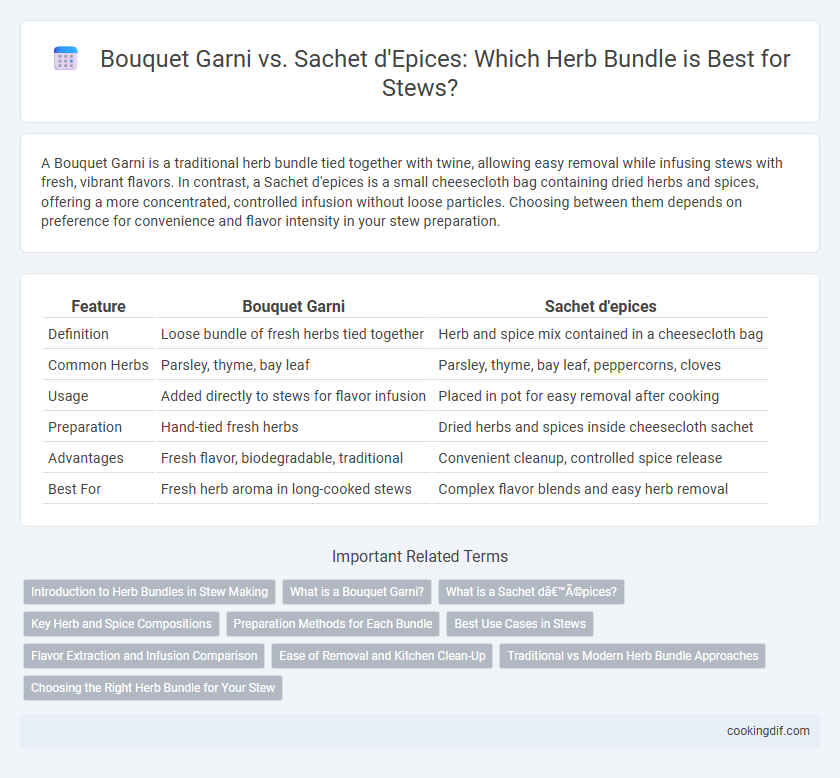 Bouquet Garni vs. Sachet d'Epices: Which Herb Bundle is Best for Stews?

A Bouquet Garni is a traditional herb bundle tied together with twine, allowing easy removal while infusing stews with fresh, vibrant flavors. In contrast, a Sachet d'epices is a small cheesecloth bag containing dried herbs and spices, offering a more concentrated, controlled infusion without loose particles. Choosing between them depends on preference for convenience and flavor intensity in your stew preparation.

| Feature | Bouquet Garni | Sachet d'epices |
|---|---|---|
| Definition | Loose bundle of fresh herbs tied together | Herb and spice mix contained in a cheesecloth bag |
| Common Herbs | Parsley, thyme, bay leaf | Parsley, thyme, bay leaf, peppercorns, cloves |
| Usage | Added directly to stews for flavor infusion | Placed in pot for easy removal after cooking |
| Preparation | Hand-tied fresh herbs | Dried herbs and spices inside cheesecloth sachet |
| Advantages | Fresh flavor, biodegradable, traditional | Convenient cleanup, controlled spice release |
| Best For | Fresh herb aroma in long-cooked stews | Complex flavor blends and easy herb removal |

Important Related Terms

Introduction to Herb Bundles in Stew Making
What is a Bouquet Garni?
What is a Sachet dâ€™Ã©pices?
Key Herb and Spice Compositions
Preparation Methods for Each Bundle
Best Use Cases in Stews
Flavor Extraction and Infusion Comparison
Ease of Removal and Kitchen Clean-Up
Traditional vs Modern Herb Bundle Approaches
Choosing the Right Herb Bundle for Your Stew

cookingdif.com