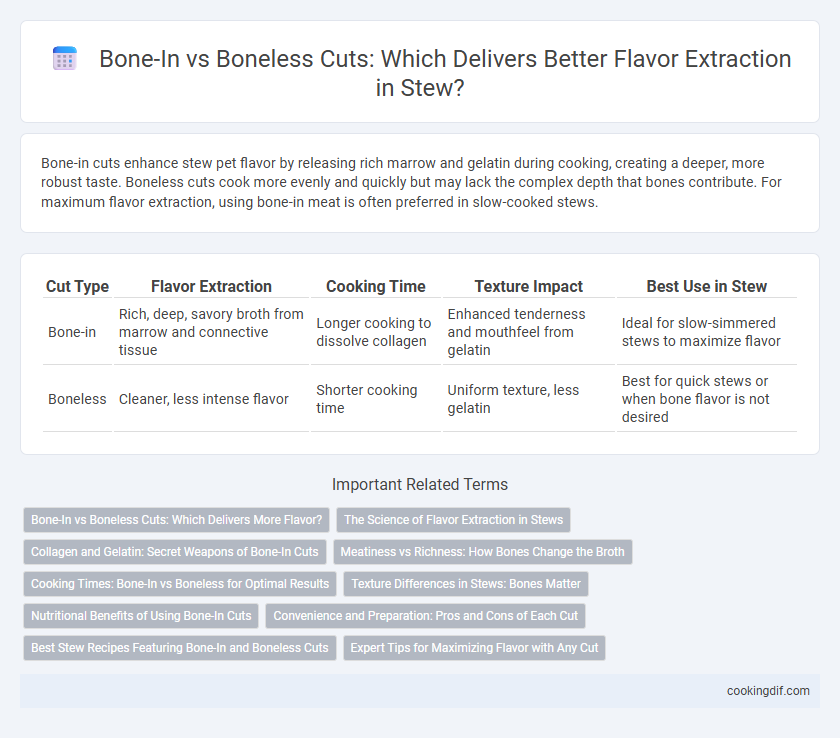 Bone-In vs Boneless Cuts: Which Delivers Better Flavor Extraction in Stew?

Bone-in cuts enhance stew pet flavor by releasing rich marrow and gelatin during cooking, creating a deeper, more robust taste. Boneless cuts cook more evenly and quickly but may lack the complex depth that bones contribute. For maximum flavor extraction, using bone-in meat is often preferred in slow-cooked stews.

| Cut Type | Flavor Extraction | Cooking Time | Texture Impact | Best Use in Stew |
|---|---|---|---|---|
| Bone-in | Rich, deep, savory broth from marrow and connective tissue | Longer cooking to dissolve collagen | Enhanced tenderness and mouthfeel from gelatin | Ideal for slow-simmered stews to maximize flavor |
| Boneless | Cleaner, less intense flavor | Shorter cooking time | Uniform texture, less gelatin | Best for quick stews or when bone flavor is not desired |

Important Related Terms

Bone-In vs Boneless Cuts: Which Delivers More Flavor?
The Science of Flavor Extraction in Stews
Collagen and Gelatin: Secret Weapons of Bone-In Cuts
Meatiness vs Richness: How Bones Change the Broth
Cooking Times: Bone-In vs Boneless for Optimal Results
Texture Differences in Stews: Bones Matter
Nutritional Benefits of Using Bone-In Cuts
Convenience and Preparation: Pros and Cons of Each Cut
Best Stew Recipes Featuring Bone-In and Boneless Cuts
Expert Tips for Maximizing Flavor with Any Cut

cookingdif.com