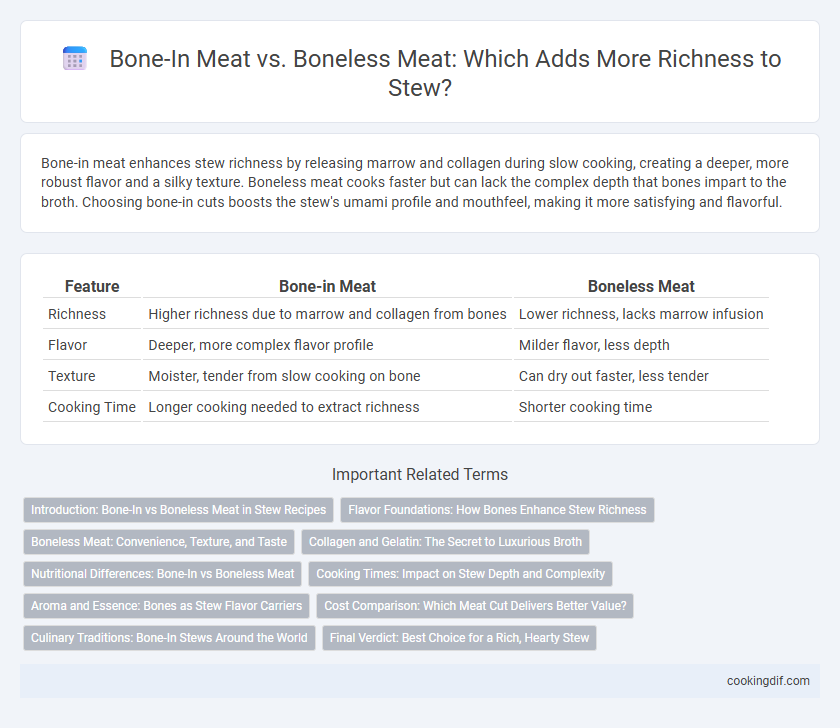 Bone-In Meat vs. Boneless Meat: Which Adds More Richness to Stew?

Bone-in meat enhances stew richness by releasing marrow and collagen during slow cooking, creating a deeper, more robust flavor and a silky texture. Boneless meat cooks faster but can lack the complex depth that bones impart to the broth. Choosing bone-in cuts boosts the stew's umami profile and mouthfeel, making it more satisfying and flavorful.

| Feature | Bone-in Meat | Boneless Meat |
|---|---|---|
| Richness | Higher richness due to marrow and collagen from bones | Lower richness, lacks marrow infusion |
| Flavor | Deeper, more complex flavor profile | Milder flavor, less depth |
| Texture | Moister, tender from slow cooking on bone | Can dry out faster, less tender |
| Cooking Time | Longer cooking needed to extract richness | Shorter cooking time |

Important Related Terms

Introduction: Bone-In vs Boneless Meat in Stew Recipes

Flavor Foundations: How Bones Enhance Stew Richness

Boneless Meat: Convenience, Texture, and Taste

Collagen and Gelatin: The Secret to Luxurious Broth

Nutritional Differences: Bone-In vs Boneless Meat

Cooking Times: Impact on Stew Depth and Complexity

Aroma and Essence: Bones as Stew Flavor Carriers

Cost Comparison: Which Meat Cut Delivers Better Value?

Culinary Traditions: Bone-In Stews Around the World

Final Verdict: Best Choice for a Rich, Hearty Stew

cookingdif.com