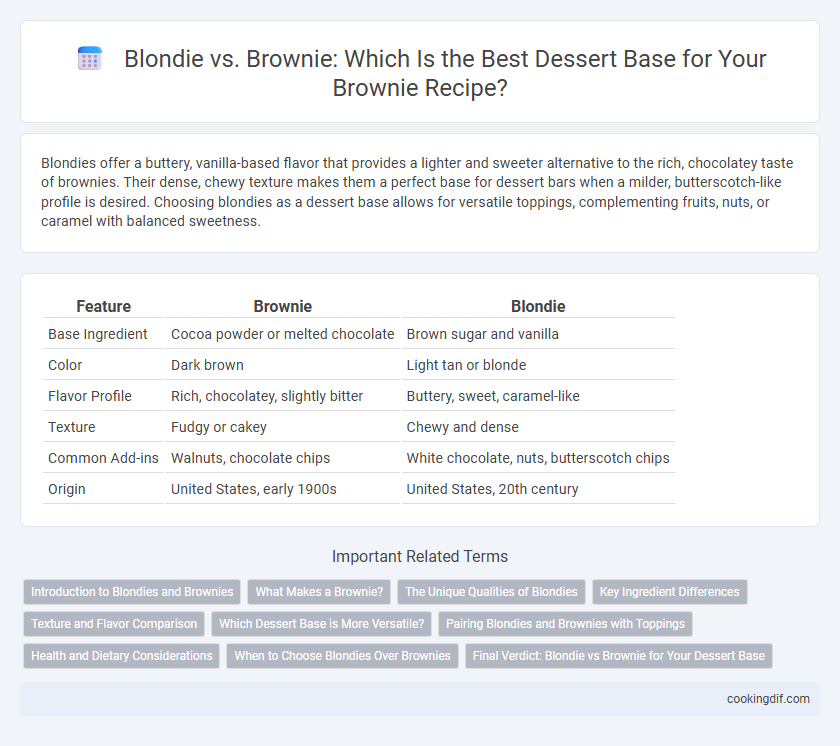 Blondie vs. Brownie: Which Is the Best Dessert Base for Your Brownie Recipe?

Blondies offer a buttery, vanilla-based flavor that provides a lighter and sweeter alternative to the rich, chocolatey taste of brownies. Their dense, chewy texture makes them a perfect base for dessert bars when a milder, butterscotch-like profile is desired. Choosing blondies as a dessert base allows for versatile toppings, complementing fruits, nuts, or caramel with balanced sweetness.

| Feature | Brownie | Blondie |
|---|---|---|
| Base Ingredient | Cocoa powder or melted chocolate | Brown sugar and vanilla |
| Color | Dark brown | Light tan or blonde |
| Flavor Profile | Rich, chocolatey, slightly bitter | Buttery, sweet, caramel-like |
| Texture | Fudgy or cakey | Chewy and dense |
| Common Add-ins | Walnuts, chocolate chips | White chocolate, nuts, butterscotch chips |
| Origin | United States, early 1900s | United States, 20th century |

Important Related Terms

Introduction to Blondies and Brownies
What Makes a Brownie?
The Unique Qualities of Blondies
Key Ingredient Differences
Texture and Flavor Comparison
Which Dessert Base is More Versatile?
Pairing Blondies and Brownies with Toppings
Health and Dietary Considerations
When to Choose Blondies Over Brownies
Final Verdict: Blondie vs Brownie for Your Dessert Base

cookingdif.com