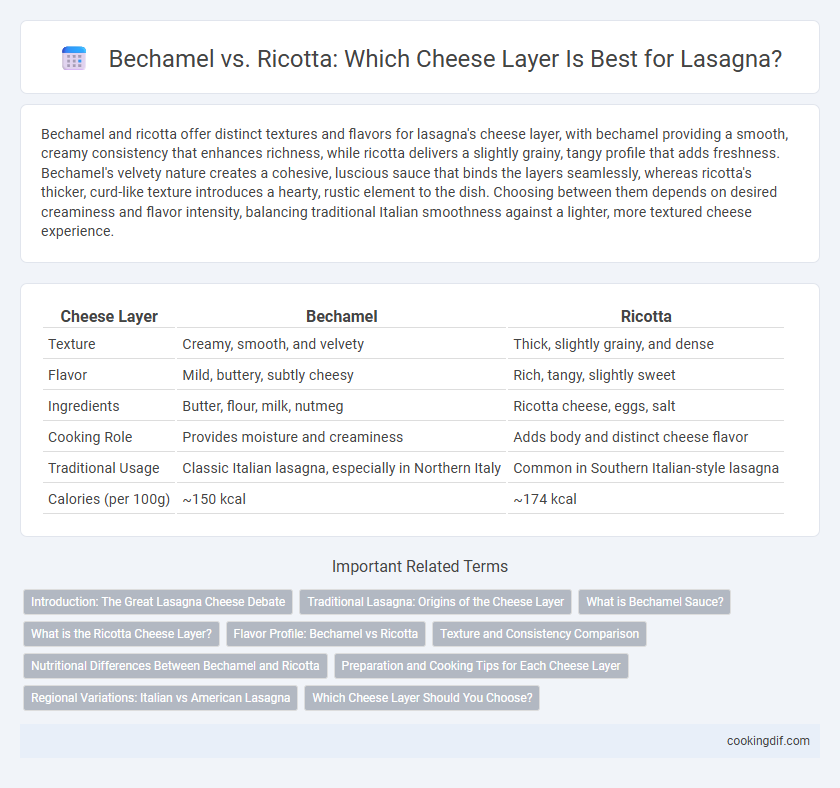 Bechamel vs. Ricotta: Which Cheese Layer Is Best for Lasagna?

Bechamel and ricotta offer distinct textures and flavors for lasagna's cheese layer, with bechamel providing a smooth, creamy consistency that enhances richness, while ricotta delivers a slightly grainy, tangy profile that adds freshness. Bechamel's velvety nature creates a cohesive, luscious sauce that binds the layers seamlessly, whereas ricotta's thicker, curd-like texture introduces a hearty, rustic element to the dish. Choosing between them depends on desired creaminess and flavor intensity, balancing traditional Italian smoothness against a lighter, more textured cheese experience.

| Cheese Layer | Bechamel | Ricotta |
|---|---|---|
| Texture | Creamy, smooth, and velvety | Thick, slightly grainy, and dense |
| Flavor | Mild, buttery, subtly cheesy | Rich, tangy, slightly sweet |
| Ingredients | Butter, flour, milk, nutmeg | Ricotta cheese, eggs, salt |
| Cooking Role | Provides moisture and creaminess | Adds body and distinct cheese flavor |
| Traditional Usage | Classic Italian lasagna, especially in Northern Italy | Common in Southern Italian-style lasagna |
| Calories (per 100g) | ~150 kcal | ~174 kcal |

Important Related Terms

Introduction: The Great Lasagna Cheese Debate
Traditional Lasagna: Origins of the Cheese Layer
What is Bechamel Sauce?
What is the Ricotta Cheese Layer?
Flavor Profile: Bechamel vs Ricotta
Texture and Consistency Comparison
Nutritional Differences Between Bechamel and Ricotta
Preparation and Cooking Tips for Each Cheese Layer
Regional Variations: Italian vs American Lasagna
Which Cheese Layer Should You Choose?

cookingdif.com