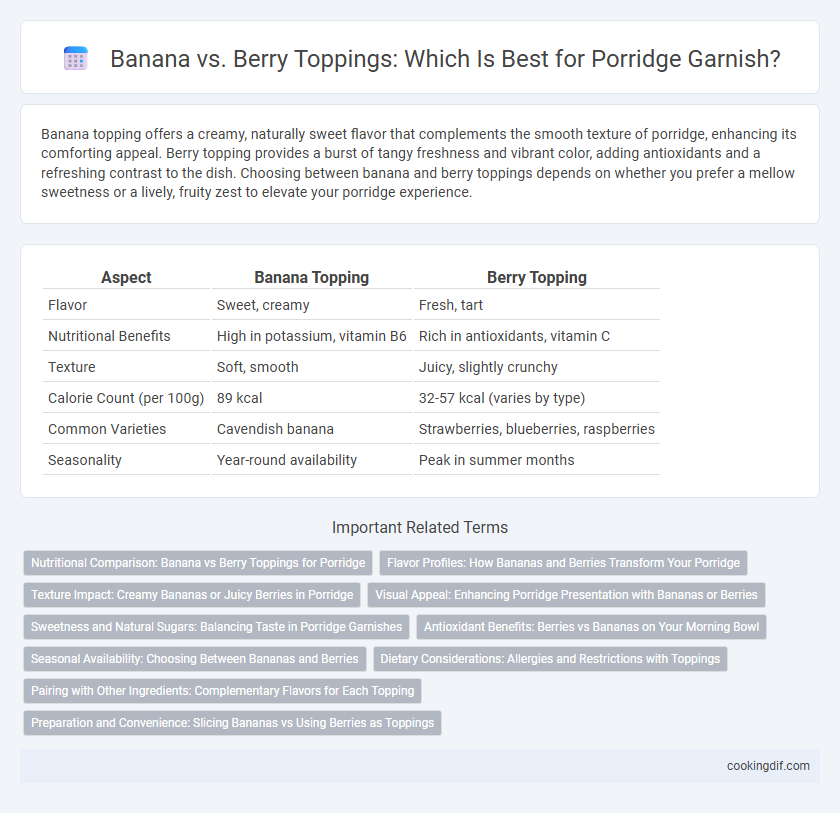 Banana vs. Berry Toppings: Which Is Best for Porridge Garnish?

Banana topping offers a creamy, naturally sweet flavor that complements the smooth texture of porridge, enhancing its comforting appeal. Berry topping provides a burst of tangy freshness and vibrant color, adding antioxidants and a refreshing contrast to the dish. Choosing between banana and berry toppings depends on whether you prefer a mellow sweetness or a lively, fruity zest to elevate your porridge experience.

| Aspect | Banana Topping | Berry Topping |
|---|---|---|
| Flavor | Sweet, creamy | Fresh, tart |
| Nutritional Benefits | High in potassium, vitamin B6 | Rich in antioxidants, vitamin C |
| Texture | Soft, smooth | Juicy, slightly crunchy |
| Calorie Count (per 100g) | 89 kcal | 32-57 kcal (varies by type) |
| Common Varieties | Cavendish banana | Strawberries, blueberries, raspberries |
| Seasonality | Year-round availability | Peak in summer months |

Important Related Terms

Nutritional Comparison: Banana vs Berry Toppings for Porridge

Flavor Profiles: How Bananas and Berries Transform Your Porridge

Texture Impact: Creamy Bananas or Juicy Berries in Porridge

Visual Appeal: Enhancing Porridge Presentation with Bananas or Berries

Sweetness and Natural Sugars: Balancing Taste in Porridge Garnishes

Antioxidant Benefits: Berries vs Bananas on Your Morning Bowl

Seasonal Availability: Choosing Between Bananas and Berries

Dietary Considerations: Allergies and Restrictions with Toppings

Pairing with Other Ingredients: Complementary Flavors for Each Topping

Preparation and Convenience: Slicing Bananas vs Using Berries as Toppings

cookingdif.com