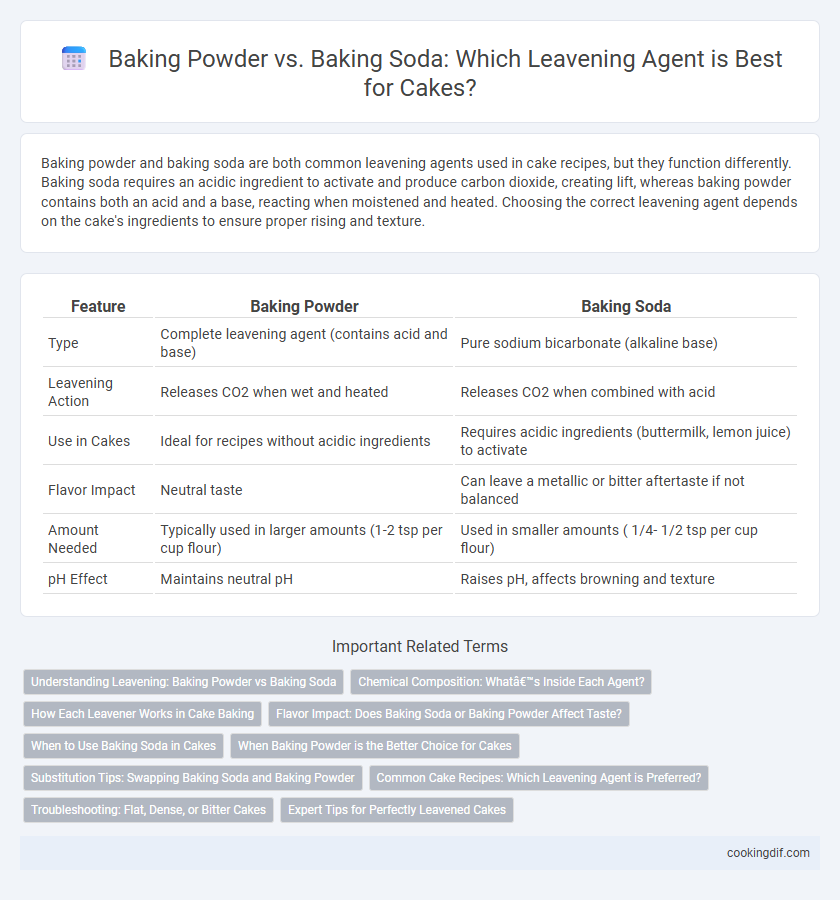 Baking Powder vs. Baking Soda: Which Leavening Agent is Best for Cakes?

Baking powder and baking soda are both common leavening agents used in cake recipes, but they function differently. Baking soda requires an acidic ingredient to activate and produce carbon dioxide, creating lift, whereas baking powder contains both an acid and a base, reacting when moistened and heated. Choosing the correct leavening agent depends on the cake's ingredients to ensure proper rising and texture.

| Feature | Baking Powder | Baking Soda |
|---|---|---|
| Type | Complete leavening agent (contains acid and base) | Pure sodium bicarbonate (alkaline base) |
| Leavening Action | Releases CO2 when wet and heated | Releases CO2 when combined with acid |
| Use in Cakes | Ideal for recipes without acidic ingredients | Requires acidic ingredients (buttermilk, lemon juice) to activate |
| Flavor Impact | Neutral taste | Can leave a metallic or bitter aftertaste if not balanced |
| Amount Needed | Typically used in larger amounts (1-2 tsp per cup flour) | Used in smaller amounts ( 1/4- 1/2 tsp per cup flour) |
| pH Effect | Maintains neutral pH | Raises pH, affects browning and texture |

Important Related Terms

Understanding Leavening: Baking Powder vs Baking Soda
Chemical Composition: Whatâ€™s Inside Each Agent?
How Each Leavener Works in Cake Baking
Flavor Impact: Does Baking Soda or Baking Powder Affect Taste?
When to Use Baking Soda in Cakes
When Baking Powder is the Better Choice for Cakes
Substitution Tips: Swapping Baking Soda and Baking Powder
Common Cake Recipes: Which Leavening Agent is Preferred?
Troubleshooting: Flat, Dense, or Bitter Cakes
Expert Tips for Perfectly Leavened Cakes

cookingdif.com