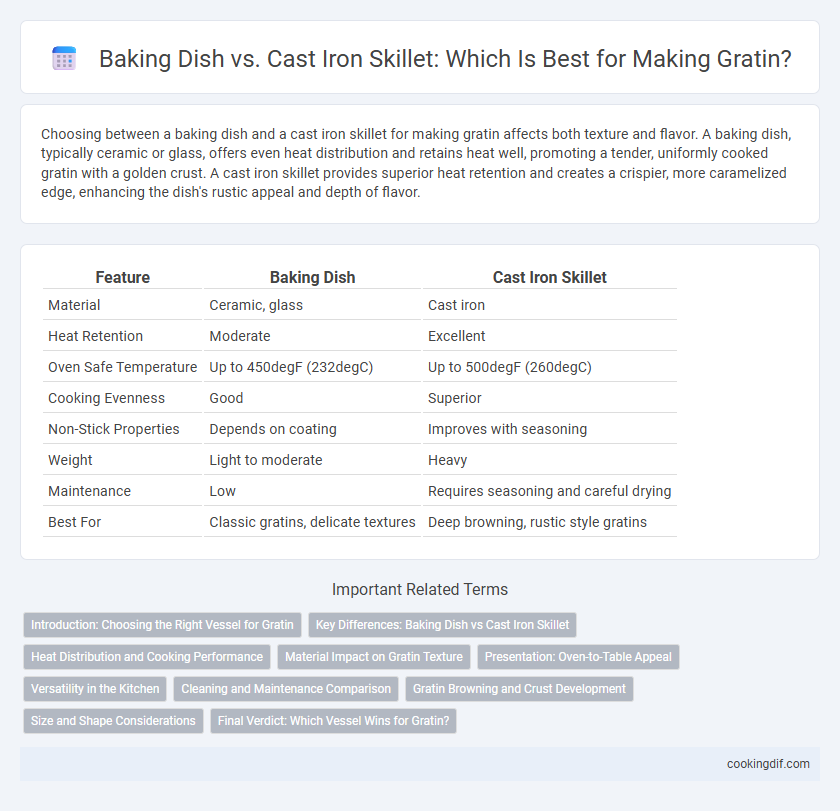 Baking Dish vs. Cast Iron Skillet: Which Is Best for Making Gratin?

Choosing between a baking dish and a cast iron skillet for making gratin affects both texture and flavor. A baking dish, typically ceramic or glass, offers even heat distribution and retains heat well, promoting a tender, uniformly cooked gratin with a golden crust. A cast iron skillet provides superior heat retention and creates a crispier, more caramelized edge, enhancing the dish's rustic appeal and depth of flavor.

| Feature | Baking Dish | Cast Iron Skillet |
|---|---|---|
| Material | Ceramic, glass | Cast iron |
| Heat Retention | Moderate | Excellent |
| Oven Safe Temperature | Up to 450degF (232degC) | Up to 500degF (260degC) |
| Cooking Evenness | Good | Superior |
| Non-Stick Properties | Depends on coating | Improves with seasoning |
| Weight | Light to moderate | Heavy |
| Maintenance | Low | Requires seasoning and careful drying |
| Best For | Classic gratins, delicate textures | Deep browning, rustic style gratins |

Important Related Terms

Introduction: Choosing the Right Vessel for Gratin
Key Differences: Baking Dish vs Cast Iron Skillet
Heat Distribution and Cooking Performance
Material Impact on Gratin Texture
Presentation: Oven-to-Table Appeal
Versatility in the Kitchen
Cleaning and Maintenance Comparison
Gratin Browning and Crust Development
Size and Shape Considerations
Final Verdict: Which Vessel Wins for Gratin?

cookingdif.com