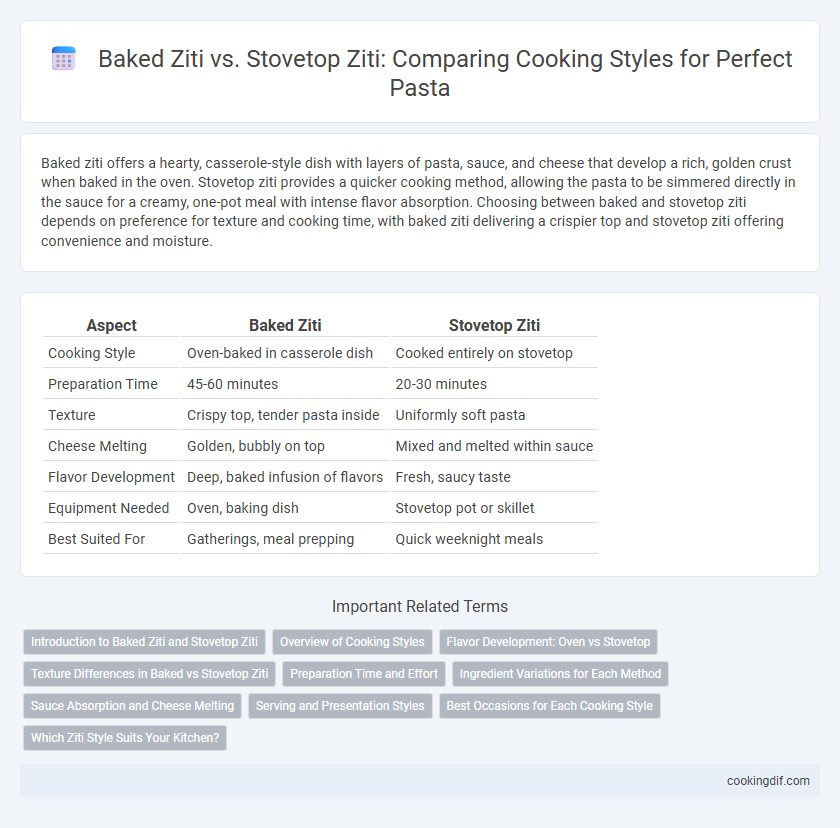 Baked Ziti vs. Stovetop Ziti: Comparing Cooking Styles for Perfect Pasta

Baked ziti offers a hearty, casserole-style dish with layers of pasta, sauce, and cheese that develop a rich, golden crust when baked in the oven. Stovetop ziti provides a quicker cooking method, allowing the pasta to be simmered directly in the sauce for a creamy, one-pot meal with intense flavor absorption. Choosing between baked and stovetop ziti depends on preference for texture and cooking time, with baked ziti delivering a crispier top and stovetop ziti offering convenience and moisture.

| Aspect | Baked Ziti | Stovetop Ziti |
|---|---|---|
| Cooking Style | Oven-baked in casserole dish | Cooked entirely on stovetop |
| Preparation Time | 45-60 minutes | 20-30 minutes |
| Texture | Crispy top, tender pasta inside | Uniformly soft pasta |
| Cheese Melting | Golden, bubbly on top | Mixed and melted within sauce |
| Flavor Development | Deep, baked infusion of flavors | Fresh, saucy taste |
| Equipment Needed | Oven, baking dish | Stovetop pot or skillet |
| Best Suited For | Gatherings, meal prepping | Quick weeknight meals |

Important Related Terms

Introduction to Baked Ziti and Stovetop Ziti
Overview of Cooking Styles
Flavor Development: Oven vs Stovetop
Texture Differences in Baked vs Stovetop Ziti
Preparation Time and Effort
Ingredient Variations for Each Method
Sauce Absorption and Cheese Melting
Serving and Presentation Styles
Best Occasions for Each Cooking Style
Which Ziti Style Suits Your Kitchen?

cookingdif.com