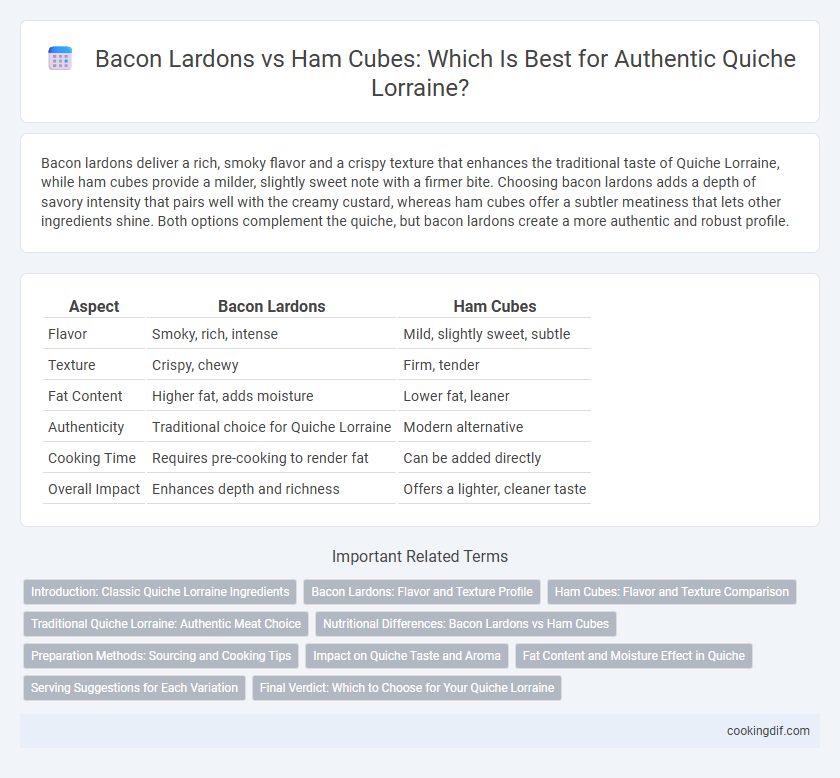 Bacon Lardons vs Ham Cubes: Which Is Best for Authentic Quiche Lorraine?

Bacon lardons deliver a rich, smoky flavor and a crispy texture that enhances the traditional taste of Quiche Lorraine, while ham cubes provide a milder, slightly sweet note with a firmer bite. Choosing bacon lardons adds a depth of savory intensity that pairs well with the creamy custard, whereas ham cubes offer a subtler meatiness that lets other ingredients shine. Both options complement the quiche, but bacon lardons create a more authentic and robust profile.

| Aspect | Bacon Lardons | Ham Cubes |
|---|---|---|
| Flavor | Smoky, rich, intense | Mild, slightly sweet, subtle |
| Texture | Crispy, chewy | Firm, tender |
| Fat Content | Higher fat, adds moisture | Lower fat, leaner |
| Authenticity | Traditional choice for Quiche Lorraine | Modern alternative |
| Cooking Time | Requires pre-cooking to render fat | Can be added directly |
| Overall Impact | Enhances depth and richness | Offers a lighter, cleaner taste |

Important Related Terms

Introduction: Classic Quiche Lorraine Ingredients
Bacon Lardons: Flavor and Texture Profile
Ham Cubes: Flavor and Texture Comparison
Traditional Quiche Lorraine: Authentic Meat Choice
Nutritional Differences: Bacon Lardons vs Ham Cubes
Preparation Methods: Sourcing and Cooking Tips
Impact on Quiche Taste and Aroma
Fat Content and Moisture Effect in Quiche
Serving Suggestions for Each Variation
Final Verdict: Which to Choose for Your Quiche Lorraine

cookingdif.com