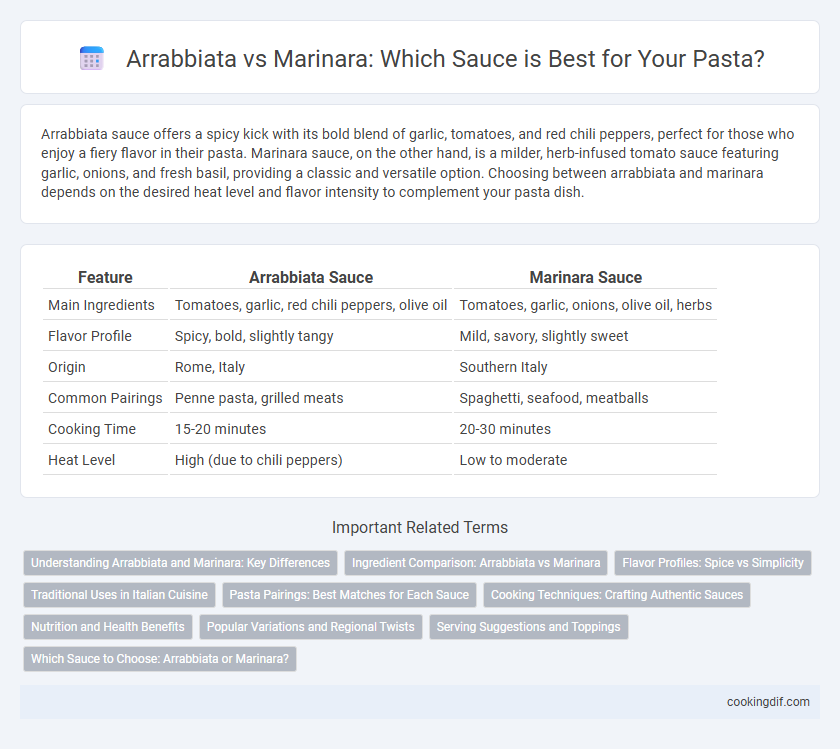 Arrabbiata vs Marinara: Which Sauce is Best for Your Pasta?

Arrabbiata sauce offers a spicy kick with its bold blend of garlic, tomatoes, and red chili peppers, perfect for those who enjoy a fiery flavor in their pasta. Marinara sauce, on the other hand, is a milder, herb-infused tomato sauce featuring garlic, onions, and fresh basil, providing a classic and versatile option. Choosing between arrabbiata and marinara depends on the desired heat level and flavor intensity to complement your pasta dish.

| Feature | Arrabbiata Sauce | Marinara Sauce |
|---|---|---|
| Main Ingredients | Tomatoes, garlic, red chili peppers, olive oil | Tomatoes, garlic, onions, olive oil, herbs |
| Flavor Profile | Spicy, bold, slightly tangy | Mild, savory, slightly sweet |
| Origin | Rome, Italy | Southern Italy |
| Common Pairings | Penne pasta, grilled meats | Spaghetti, seafood, meatballs |
| Cooking Time | 15-20 minutes | 20-30 minutes |
| Heat Level | High (due to chili peppers) | Low to moderate |

Important Related Terms

Understanding Arrabbiata and Marinara: Key Differences
Ingredient Comparison: Arrabbiata vs Marinara
Flavor Profiles: Spice vs Simplicity
Traditional Uses in Italian Cuisine
Pasta Pairings: Best Matches for Each Sauce
Cooking Techniques: Crafting Authentic Sauces
Nutrition and Health Benefits
Popular Variations and Regional Twists
Serving Suggestions and Toppings
Which Sauce to Choose: Arrabbiata or Marinara?

cookingdif.com