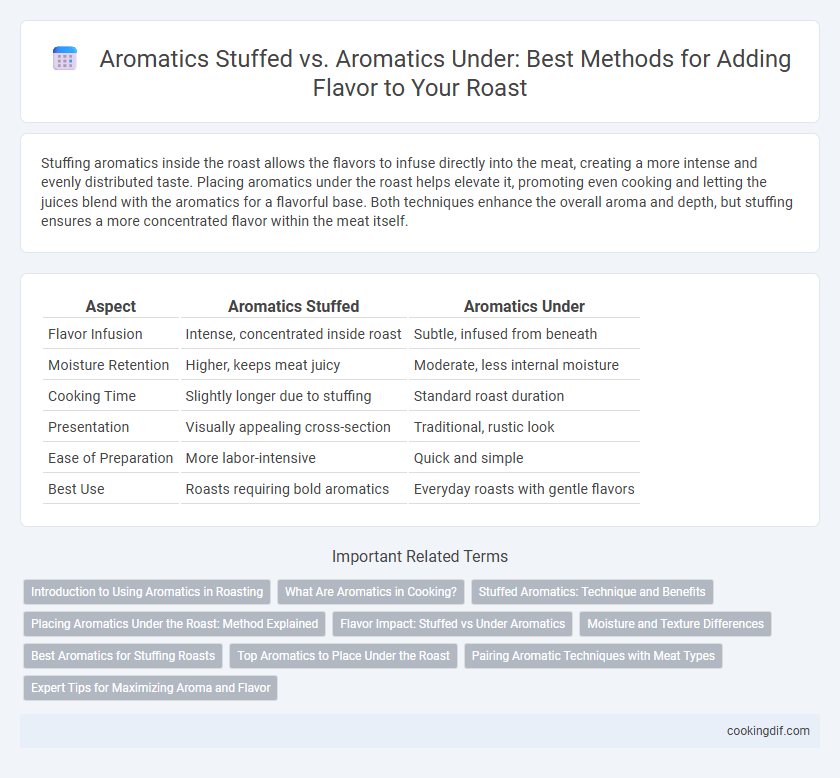 Aromatics Stuffed vs. Aromatics Under: Best Methods for Adding Flavor to Your Roast

Stuffing aromatics inside the roast allows the flavors to infuse directly into the meat, creating a more intense and evenly distributed taste. Placing aromatics under the roast helps elevate it, promoting even cooking and letting the juices blend with the aromatics for a flavorful base. Both techniques enhance the overall aroma and depth, but stuffing ensures a more concentrated flavor within the meat itself.

| Aspect | Aromatics Stuffed | Aromatics Under |
|---|---|---|
| Flavor Infusion | Intense, concentrated inside roast | Subtle, infused from beneath |
| Moisture Retention | Higher, keeps meat juicy | Moderate, less internal moisture |
| Cooking Time | Slightly longer due to stuffing | Standard roast duration |
| Presentation | Visually appealing cross-section | Traditional, rustic look |
| Ease of Preparation | More labor-intensive | Quick and simple |
| Best Use | Roasts requiring bold aromatics | Everyday roasts with gentle flavors |

Important Related Terms

Introduction to Using Aromatics in Roasting
What Are Aromatics in Cooking?
Stuffed Aromatics: Technique and Benefits
Placing Aromatics Under the Roast: Method Explained
Flavor Impact: Stuffed vs Under Aromatics
Moisture and Texture Differences
Best Aromatics for Stuffing Roasts
Top Aromatics to Place Under the Roast
Pairing Aromatic Techniques with Meat Types
Expert Tips for Maximizing Aroma and Flavor

cookingdif.com