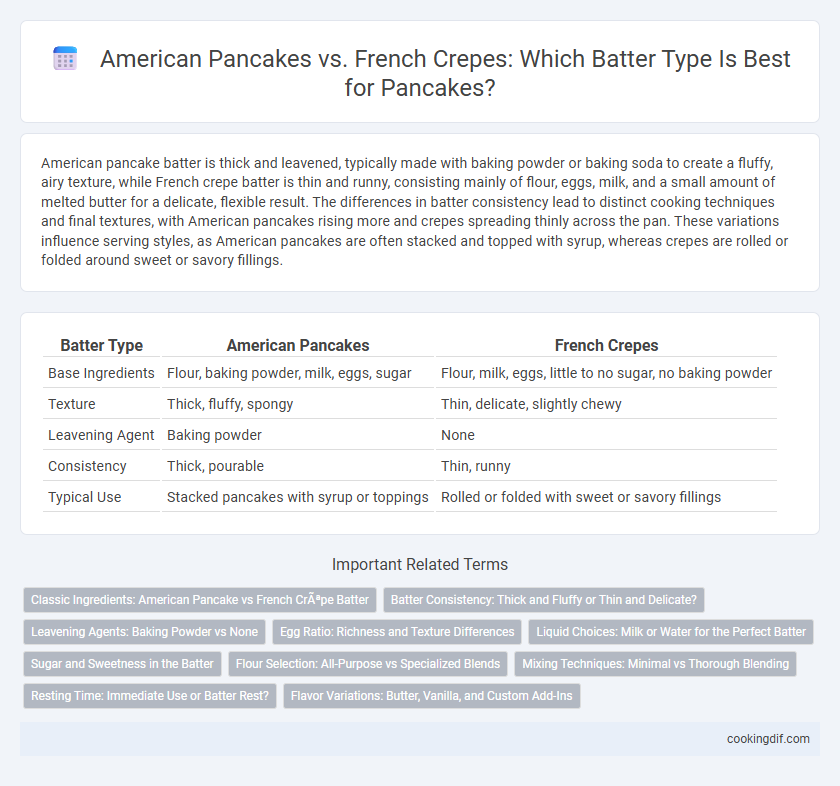 American Pancakes vs. French Crepes: Which Batter Type Is Best for Pancakes?

American pancake batter is thick and leavened, typically made with baking powder or baking soda to create a fluffy, airy texture, while French crepe batter is thin and runny, consisting mainly of flour, eggs, milk, and a small amount of melted butter for a delicate, flexible result. The differences in batter consistency lead to distinct cooking techniques and final textures, with American pancakes rising more and crepes spreading thinly across the pan. These variations influence serving styles, as American pancakes are often stacked and topped with syrup, whereas crepes are rolled or folded around sweet or savory fillings.

| Batter Type | American Pancakes | French Crepes |
|---|---|---|
| Base Ingredients | Flour, baking powder, milk, eggs, sugar | Flour, milk, eggs, little to no sugar, no baking powder |
| Texture | Thick, fluffy, spongy | Thin, delicate, slightly chewy |
| Leavening Agent | Baking powder | None |
| Consistency | Thick, pourable | Thin, runny |
| Typical Use | Stacked pancakes with syrup or toppings | Rolled or folded with sweet or savory fillings |

Important Related Terms

Classic Ingredients: American Pancake vs French CrÃªpe Batter

Batter Consistency: Thick and Fluffy or Thin and Delicate?

Leavening Agents: Baking Powder vs None

Egg Ratio: Richness and Texture Differences

Liquid Choices: Milk or Water for the Perfect Batter

Sugar and Sweetness in the Batter

Flour Selection: All-Purpose vs Specialized Blends

Mixing Techniques: Minimal vs Thorough Blending

Resting Time: Immediate Use or Batter Rest?

Flavor Variations: Butter, Vanilla, and Custom Add-Ins

cookingdif.com