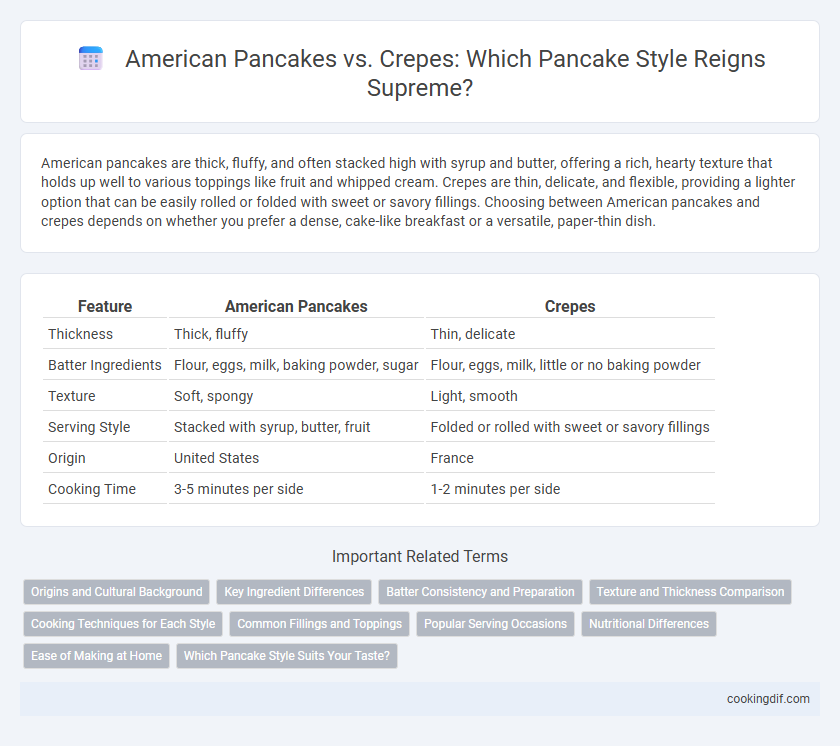 American Pancakes vs. Crepes: Which Pancake Style Reigns Supreme?

American pancakes are thick, fluffy, and often stacked high with syrup and butter, offering a rich, hearty texture that holds up well to various toppings like fruit and whipped cream. Crepes are thin, delicate, and flexible, providing a lighter option that can be easily rolled or folded with sweet or savory fillings. Choosing between American pancakes and crepes depends on whether you prefer a dense, cake-like breakfast or a versatile, paper-thin dish.

| Feature | American Pancakes | Crepes |
|---|---|---|
| Thickness | Thick, fluffy | Thin, delicate |
| Batter Ingredients | Flour, eggs, milk, baking powder, sugar | Flour, eggs, milk, little or no baking powder |
| Texture | Soft, spongy | Light, smooth |
| Serving Style | Stacked with syrup, butter, fruit | Folded or rolled with sweet or savory fillings |
| Origin | United States | France |
| Cooking Time | 3-5 minutes per side | 1-2 minutes per side |

Important Related Terms

Origins and Cultural Background
Key Ingredient Differences
Batter Consistency and Preparation
Texture and Thickness Comparison
Cooking Techniques for Each Style
Common Fillings and Toppings
Popular Serving Occasions
Nutritional Differences
Ease of Making at Home
Which Pancake Style Suits Your Taste?

cookingdif.com