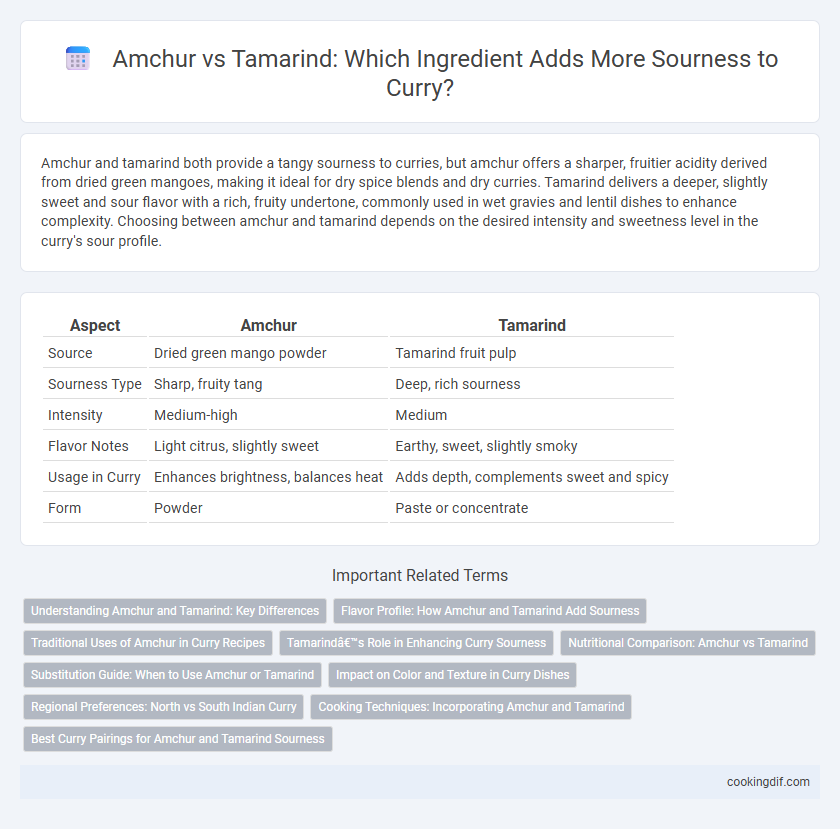 Amchur vs Tamarind: Which Ingredient Adds More Sourness to Curry?

Amchur and tamarind both provide a tangy sourness to curries, but amchur offers a sharper, fruitier acidity derived from dried green mangoes, making it ideal for dry spice blends and dry curries. Tamarind delivers a deeper, slightly sweet and sour flavor with a rich, fruity undertone, commonly used in wet gravies and lentil dishes to enhance complexity. Choosing between amchur and tamarind depends on the desired intensity and sweetness level in the curry's sour profile.

| Aspect | Amchur | Tamarind |
|---|---|---|
| Source | Dried green mango powder | Tamarind fruit pulp |
| Sourness Type | Sharp, fruity tang | Deep, rich sourness |
| Intensity | Medium-high | Medium |
| Flavor Notes | Light citrus, slightly sweet | Earthy, sweet, slightly smoky |
| Usage in Curry | Enhances brightness, balances heat | Adds depth, complements sweet and spicy |
| Form | Powder | Paste or concentrate |

Important Related Terms

Understanding Amchur and Tamarind: Key Differences

Flavor Profile: How Amchur and Tamarind Add Sourness

Traditional Uses of Amchur in Curry Recipes

Tamarindâ€™s Role in Enhancing Curry Sourness

Nutritional Comparison: Amchur vs Tamarind

Substitution Guide: When to Use Amchur or Tamarind

Impact on Color and Texture in Curry Dishes

Regional Preferences: North vs South Indian Curry

Cooking Techniques: Incorporating Amchur and Tamarind

Best Curry Pairings for Amchur and Tamarind Sourness

cookingdif.com