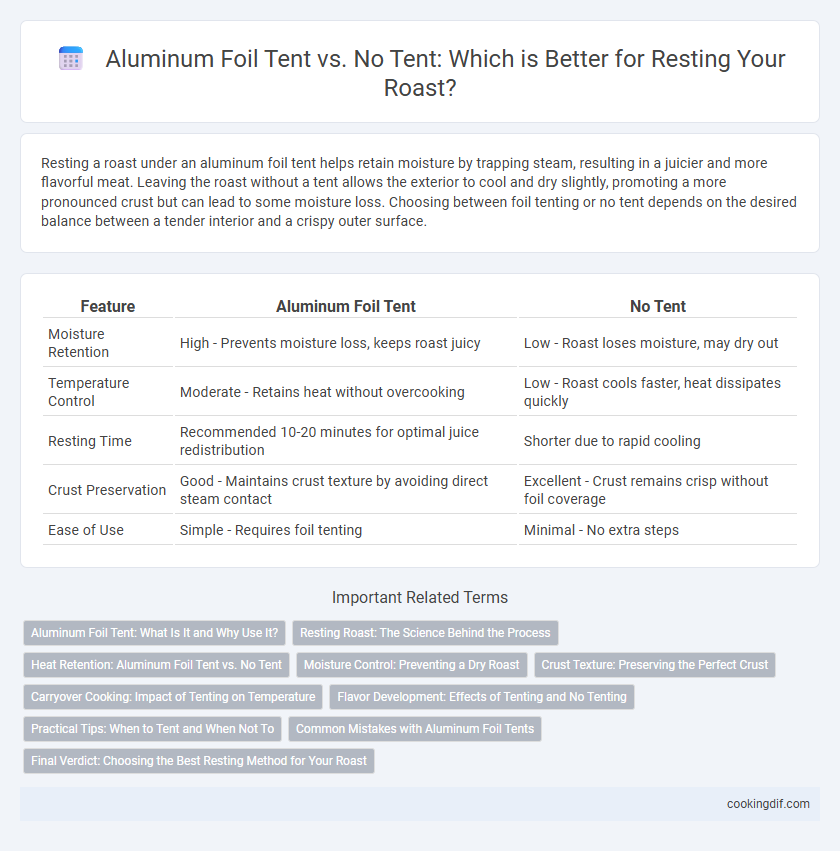 Aluminum Foil Tent vs. No Tent: Which is Better for Resting Your Roast?

Resting a roast under an aluminum foil tent helps retain moisture by trapping steam, resulting in a juicier and more flavorful meat. Leaving the roast without a tent allows the exterior to cool and dry slightly, promoting a more pronounced crust but can lead to some moisture loss. Choosing between foil tenting or no tent depends on the desired balance between a tender interior and a crispy outer surface.

| Feature | Aluminum Foil Tent | No Tent |
|---|---|---|
| Moisture Retention | High - Prevents moisture loss, keeps roast juicy | Low - Roast loses moisture, may dry out |
| Temperature Control | Moderate - Retains heat without overcooking | Low - Roast cools faster, heat dissipates quickly |
| Resting Time | Recommended 10-20 minutes for optimal juice redistribution | Shorter due to rapid cooling |
| Crust Preservation | Good - Maintains crust texture by avoiding direct steam contact | Excellent - Crust remains crisp without foil coverage |
| Ease of Use | Simple - Requires foil tenting | Minimal - No extra steps |

Important Related Terms

Aluminum Foil Tent: What Is It and Why Use It?
Resting Roast: The Science Behind the Process
Heat Retention: Aluminum Foil Tent vs. No Tent
Moisture Control: Preventing a Dry Roast
Crust Texture: Preserving the Perfect Crust
Carryover Cooking: Impact of Tenting on Temperature
Flavor Development: Effects of Tenting and No Tenting
Practical Tips: When to Tent and When Not To
Common Mistakes with Aluminum Foil Tents
Final Verdict: Choosing the Best Resting Method for Your Roast

cookingdif.com