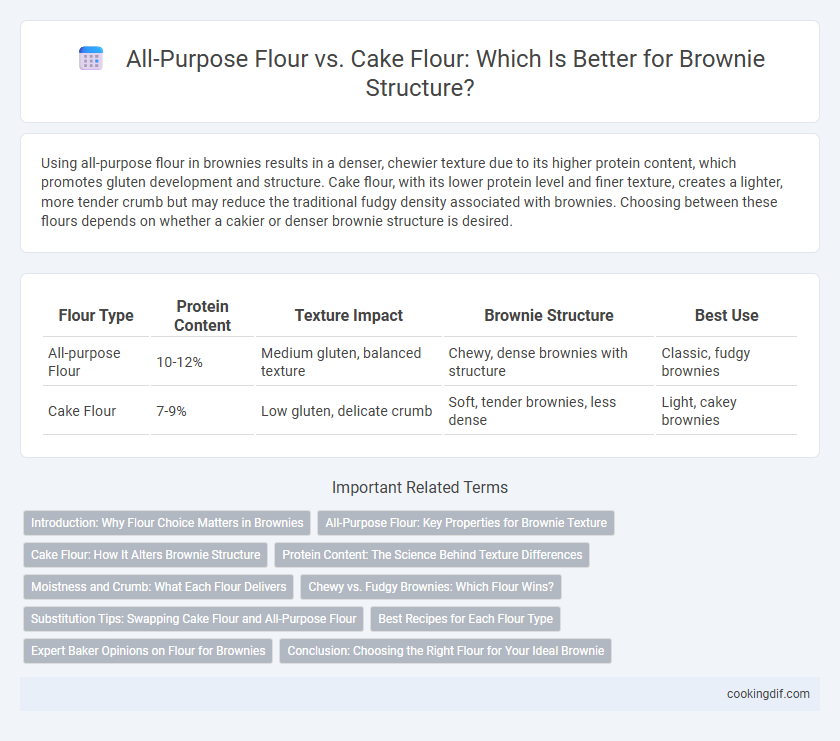 All-Purpose Flour vs. Cake Flour: Which Is Better for Brownie Structure?

Using all-purpose flour in brownies results in a denser, chewier texture due to its higher protein content, which promotes gluten development and structure. Cake flour, with its lower protein level and finer texture, creates a lighter, more tender crumb but may reduce the traditional fudgy density associated with brownies. Choosing between these flours depends on whether a cakier or denser brownie structure is desired.

| Flour Type | Protein Content | Texture Impact | Brownie Structure | Best Use |
|---|---|---|---|---|
| All-purpose Flour | 10-12% | Medium gluten, balanced texture | Chewy, dense brownies with structure | Classic, fudgy brownies |
| Cake Flour | 7-9% | Low gluten, delicate crumb | Soft, tender brownies, less dense | Light, cakey brownies |

Important Related Terms

Introduction: Why Flour Choice Matters in Brownies
All-Purpose Flour: Key Properties for Brownie Texture
Cake Flour: How It Alters Brownie Structure
Protein Content: The Science Behind Texture Differences
Moistness and Crumb: What Each Flour Delivers
Chewy vs. Fudgy Brownies: Which Flour Wins?
Substitution Tips: Swapping Cake Flour and All-Purpose Flour
Best Recipes for Each Flour Type
Expert Baker Opinions on Flour for Brownies
Conclusion: Choosing the Right Flour for Your Ideal Brownie

cookingdif.com