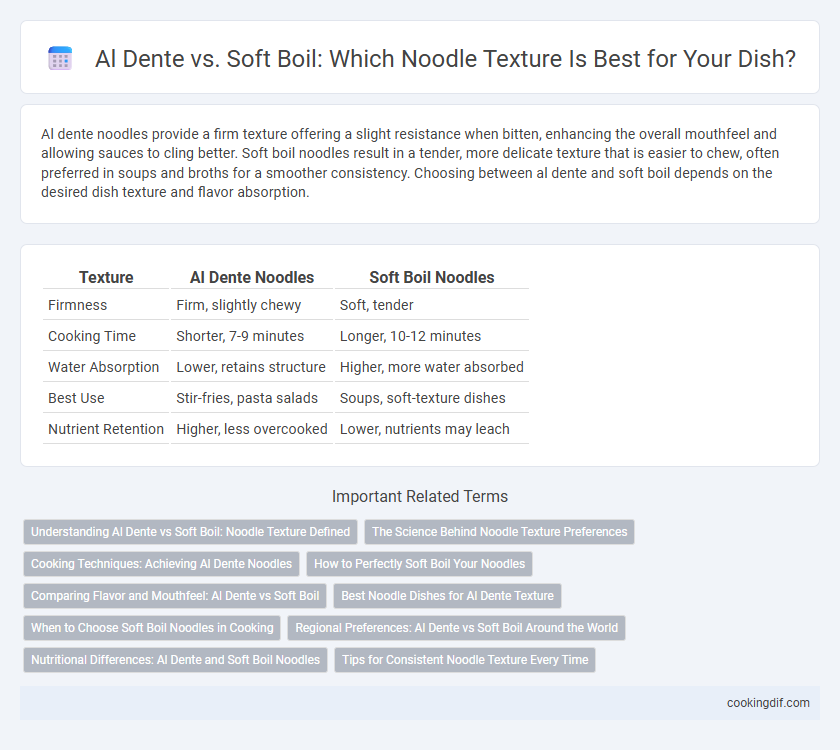 Al Dente vs. Soft Boil: Which Noodle Texture Is Best for Your Dish?

Al dente noodles provide a firm texture offering a slight resistance when bitten, enhancing the overall mouthfeel and allowing sauces to cling better. Soft boil noodles result in a tender, more delicate texture that is easier to chew, often preferred in soups and broths for a smoother consistency. Choosing between al dente and soft boil depends on the desired dish texture and flavor absorption.

| Texture | Al Dente Noodles | Soft Boil Noodles |
|---|---|---|
| Firmness | Firm, slightly chewy | Soft, tender |
| Cooking Time | Shorter, 7-9 minutes | Longer, 10-12 minutes |
| Water Absorption | Lower, retains structure | Higher, more water absorbed |
| Best Use | Stir-fries, pasta salads | Soups, soft-texture dishes |
| Nutrient Retention | Higher, less overcooked | Lower, nutrients may leach |

Important Related Terms

Understanding Al Dente vs Soft Boil: Noodle Texture Defined
The Science Behind Noodle Texture Preferences
Cooking Techniques: Achieving Al Dente Noodles
How to Perfectly Soft Boil Your Noodles
Comparing Flavor and Mouthfeel: Al Dente vs Soft Boil
Best Noodle Dishes for Al Dente Texture
When to Choose Soft Boil Noodles in Cooking
Regional Preferences: Al Dente vs Soft Boil Around the World
Nutritional Differences: Al Dente and Soft Boil Noodles
Tips for Consistent Noodle Texture Every Time

cookingdif.com